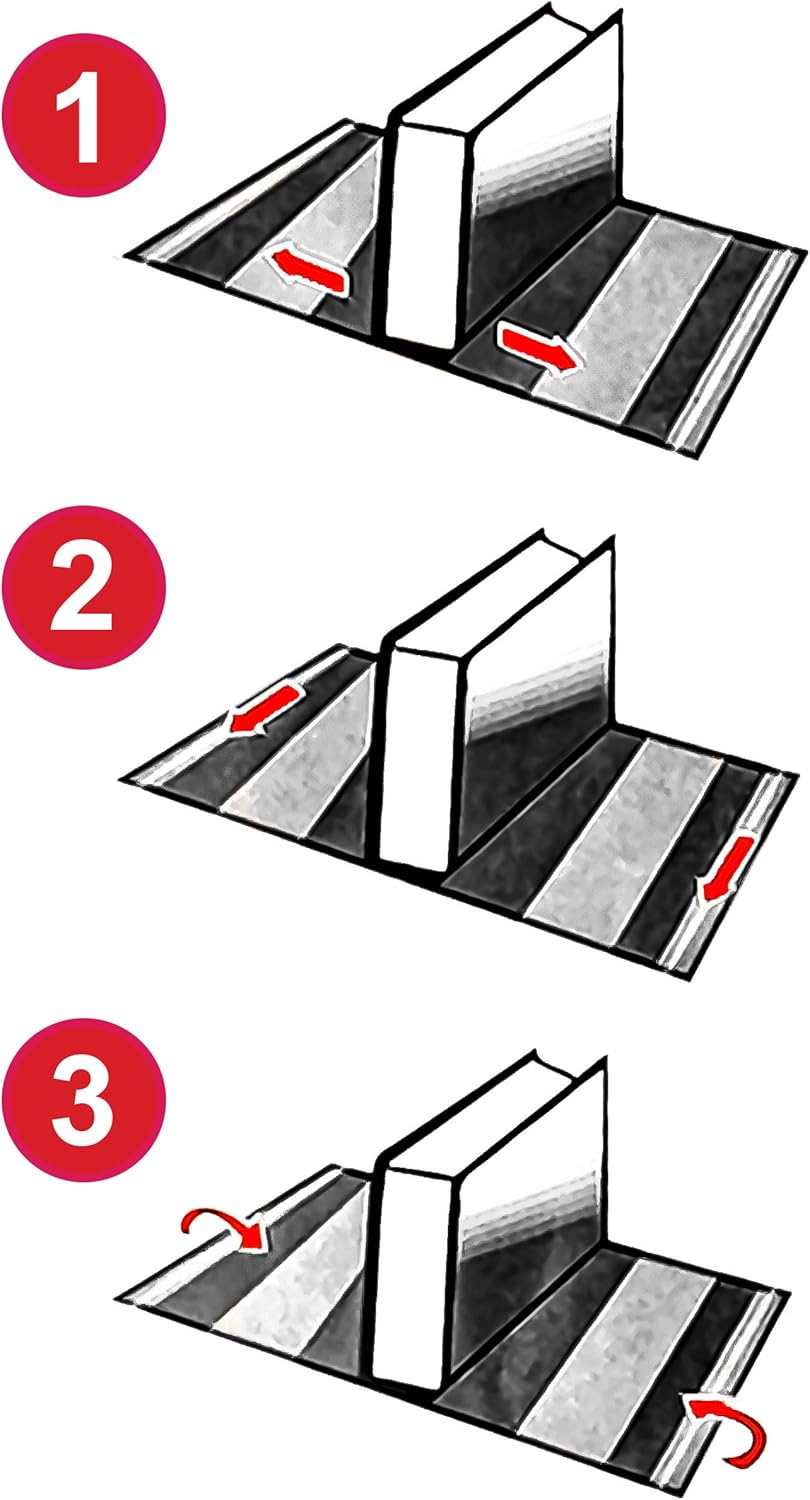 1

2

3