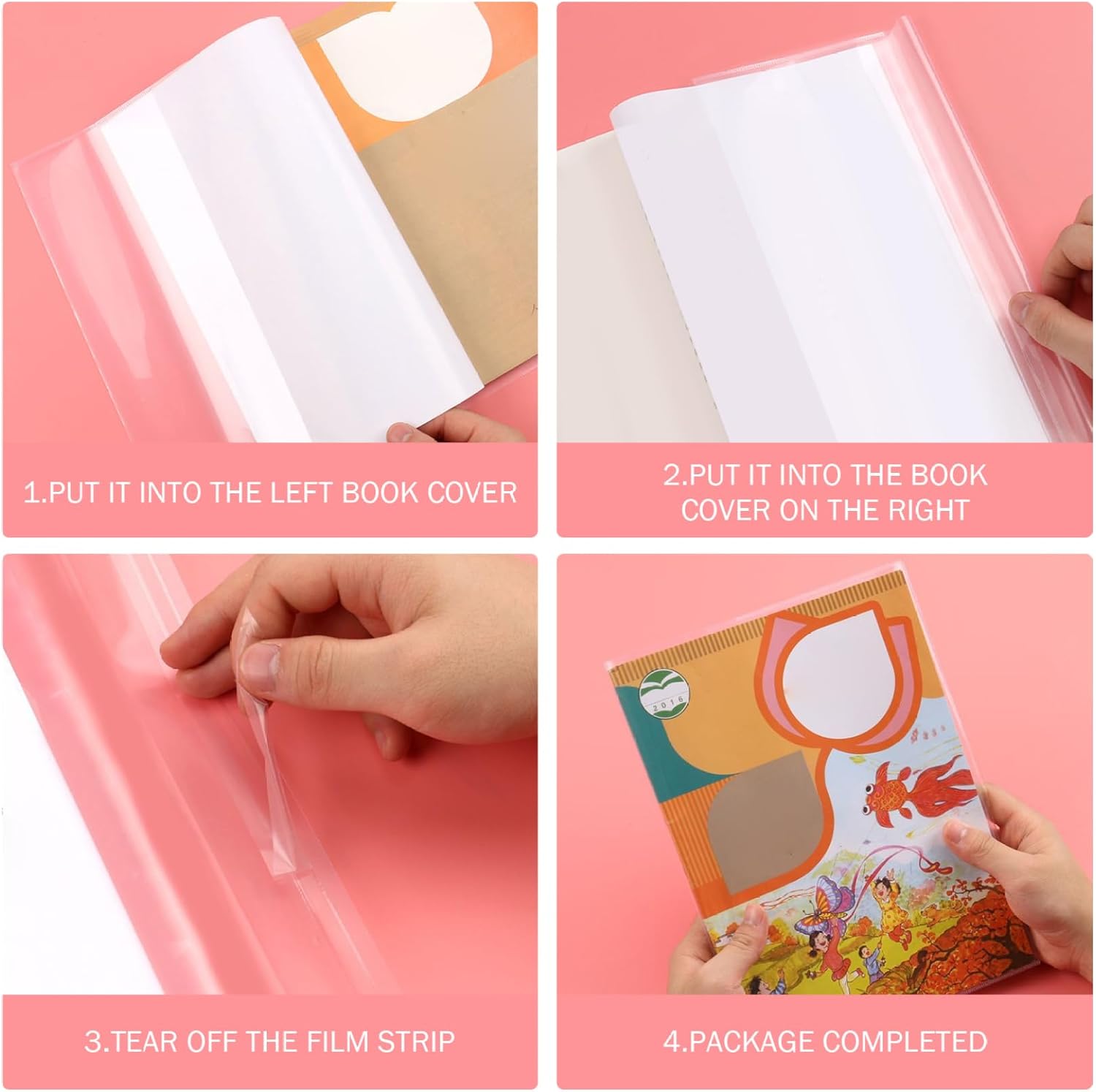 1.PUT IT INTO THE LEFT BOOK COVER

2.PUT IT INTO THE BOOK COVER ON THE RIGHT

3.TEAR OFF THE FILM STRIP

2016

4.PACKAGE COMPLETED