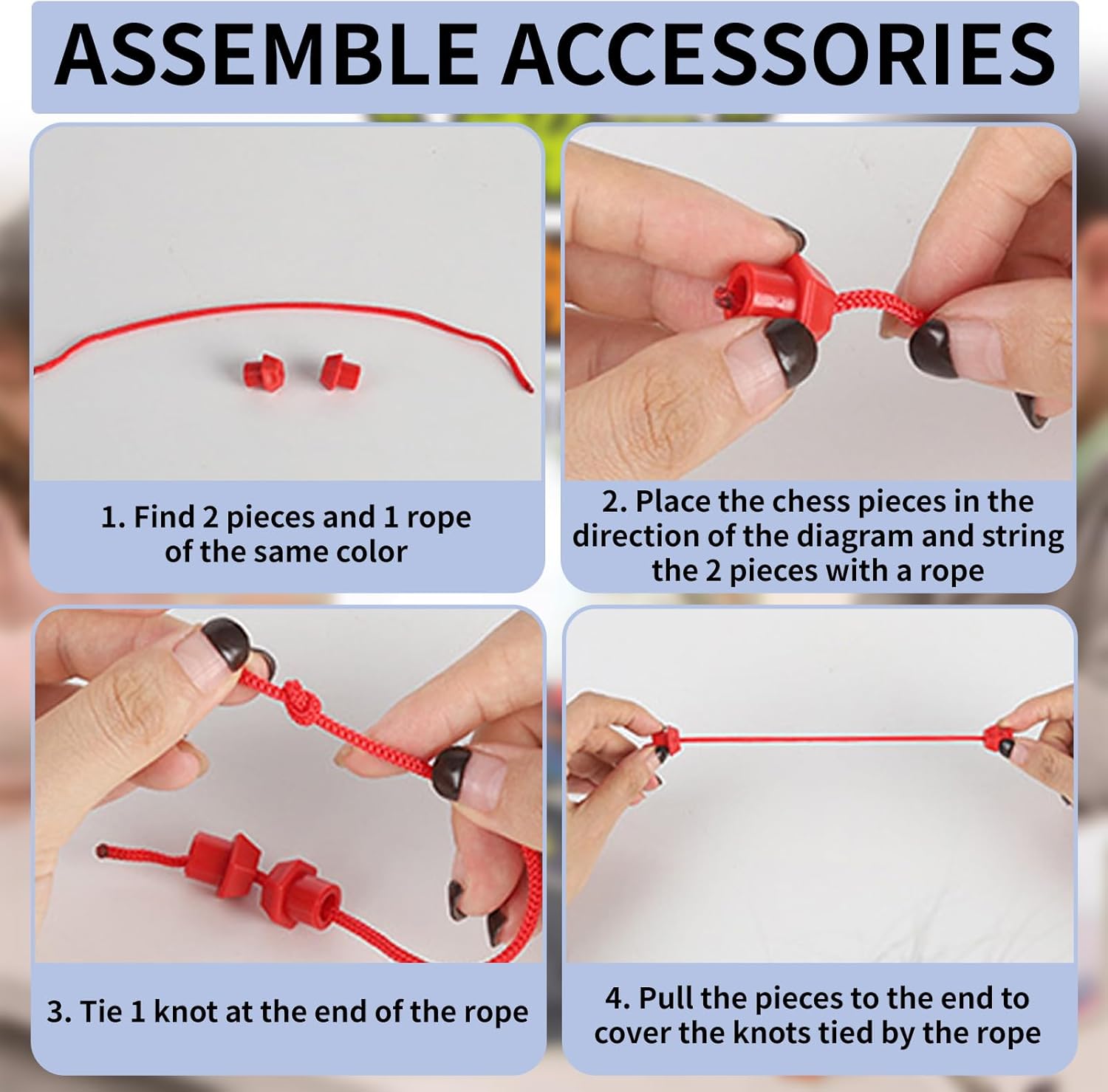 ASSEMBLE ACCESSORIES

1. Find 2 pieces and 1 rope of the same color

2. Place the chess pieces in the direction of the diagram and string the 2 pieces with a rope

3. Tie 1 knot at the end of the rope

4. Pull the pieces to the end to cover the knots tied by the rope