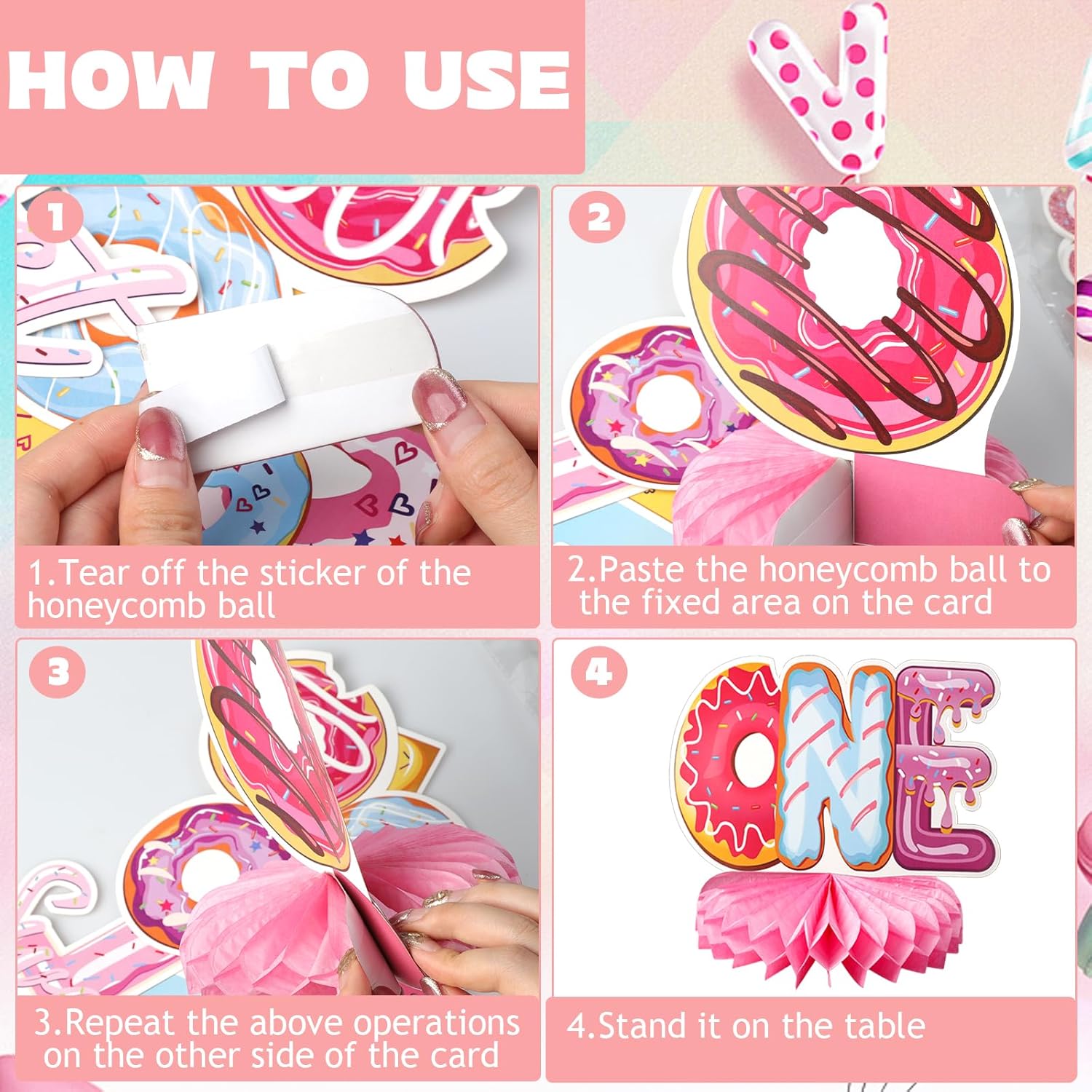 HOW TO USE

1

1.Tear off the sticker of the honeycomb ball

2

2.Paste the honeycomb ball to the fixed area on the card

3

3.Repeat the above operations on the other side of the card

4

ONE

4.Stand it on the table