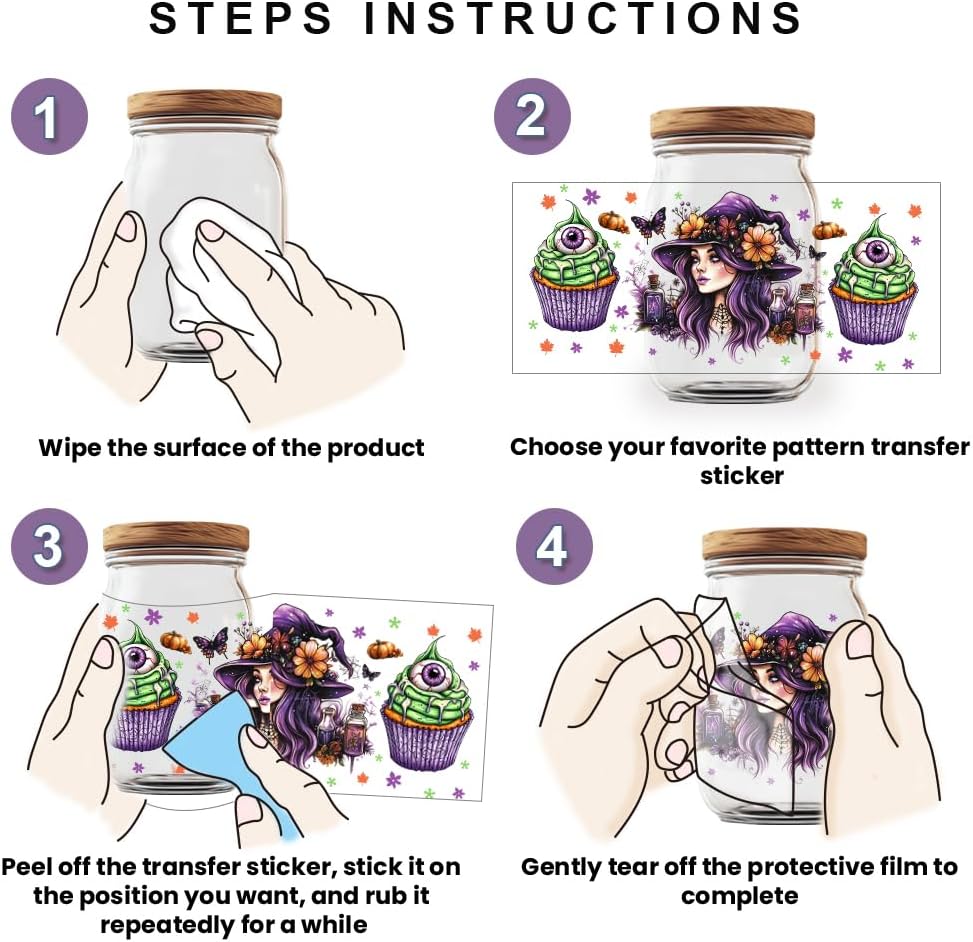 STEPS INSTRUCTIONS

1

Wipe the surface of the product

2

Choose your favorite pattern transfer sticker

3

Peel off the transfer sticker, stick it on the position you want, and rub it repeatedly for a while

4

Gently tear off the protective film to complete