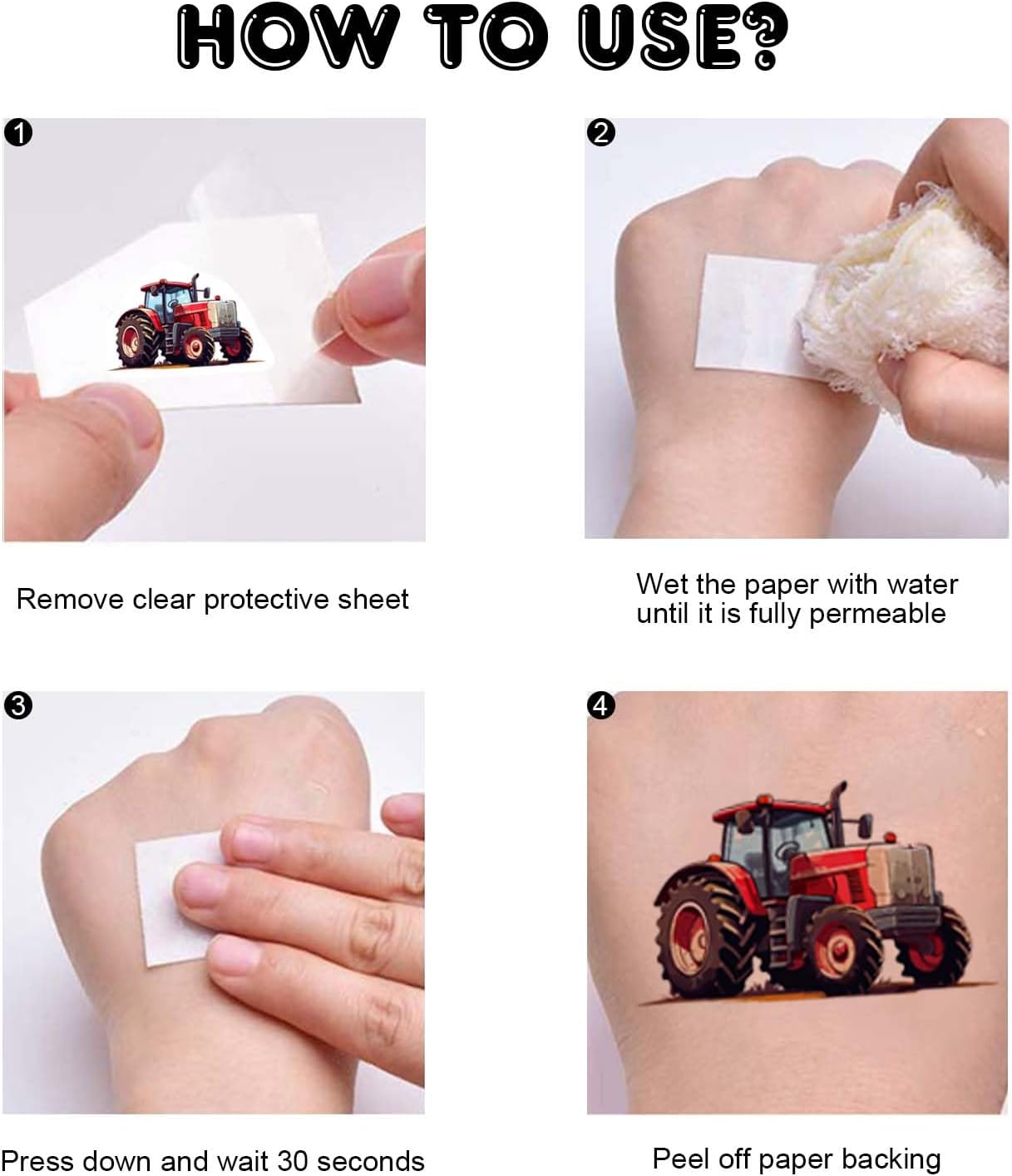 HOW TO USE?

1

Remove clear protective sheet

2

Wet the paper with water until it is fully permeable

3

Press down and wait 30 seconds

4

Peel off paper backing