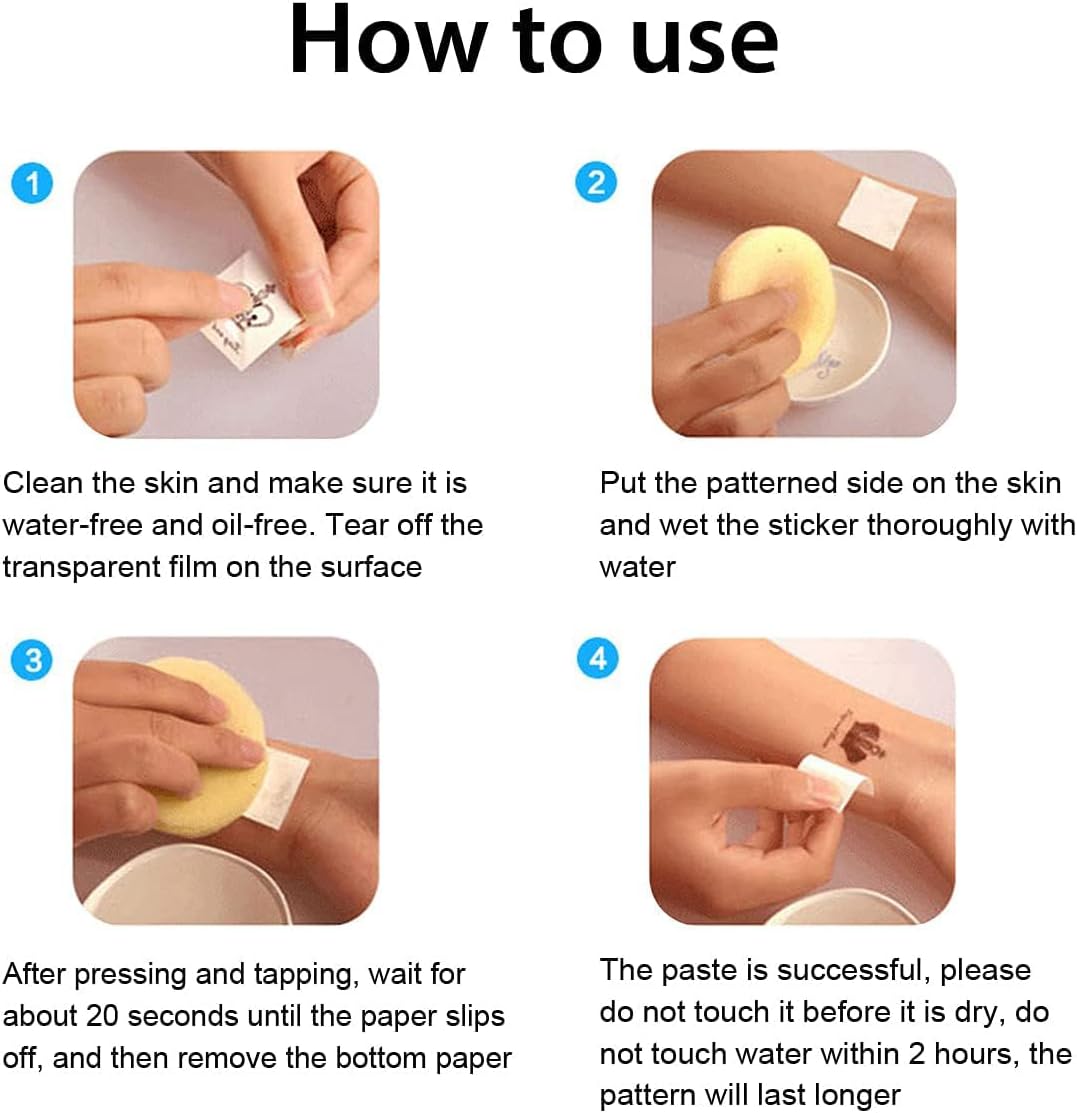 How to use

1

Clean the skin and make sure it is water-free and oil-free. Tear off the transparent film on the surface

2

Put the patterned side on the skin and wet the sticker thoroughly with water

3

After pressing and tapping, wait for about 20 seconds until the paper slips off, and then remove the bottom paper

4

The paste is successful, please do not touch it before it is dry, do not touch water within 2 hours, the pattern will last longer