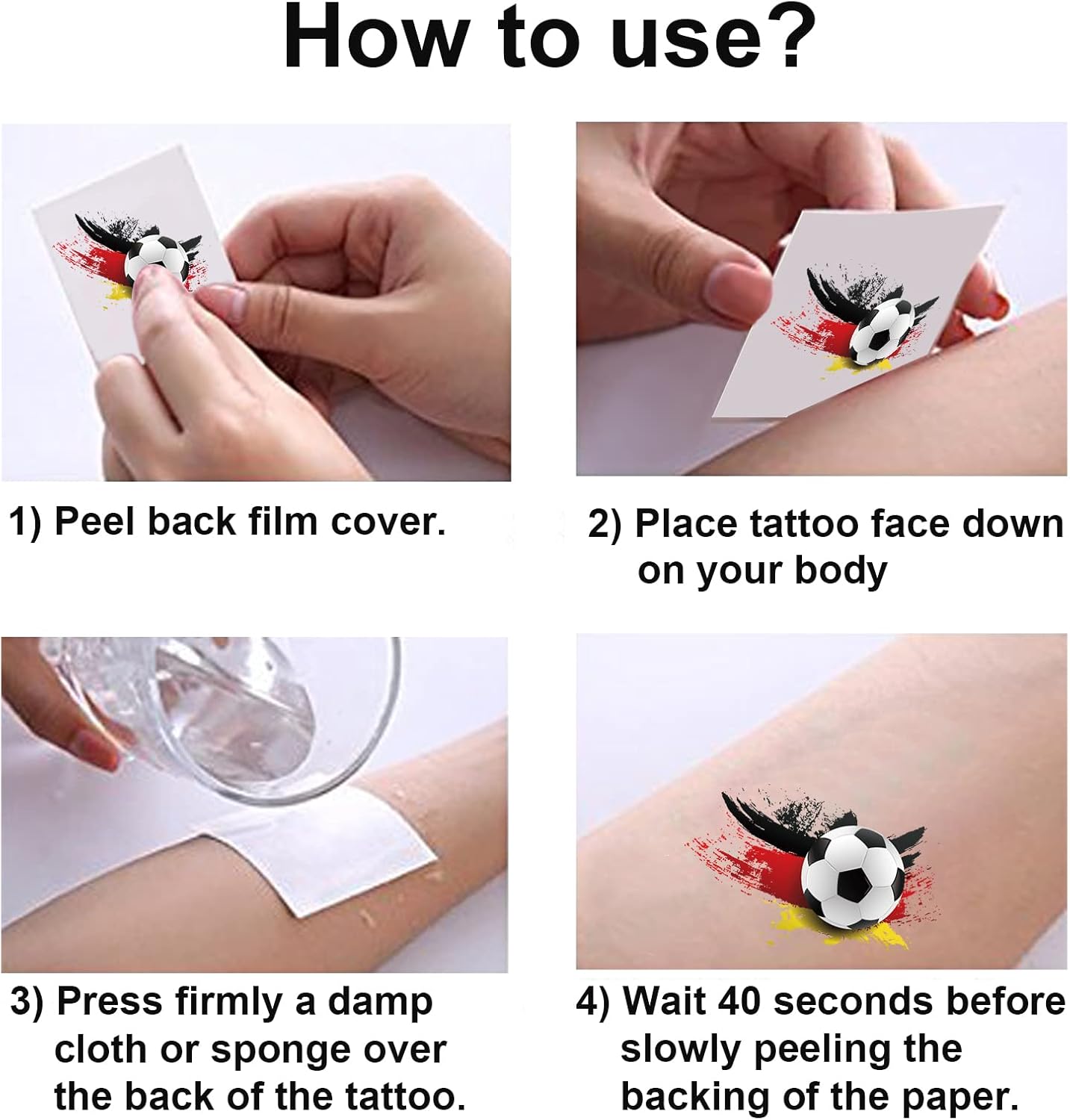 How to use?

1) Peel back film cover.

2) Place tattoo face down on your body

3) Press firmly a damp cloth or sponge over the back of the tattoo.

4) Wait 40 seconds before slowly peeling the backing of the paper.