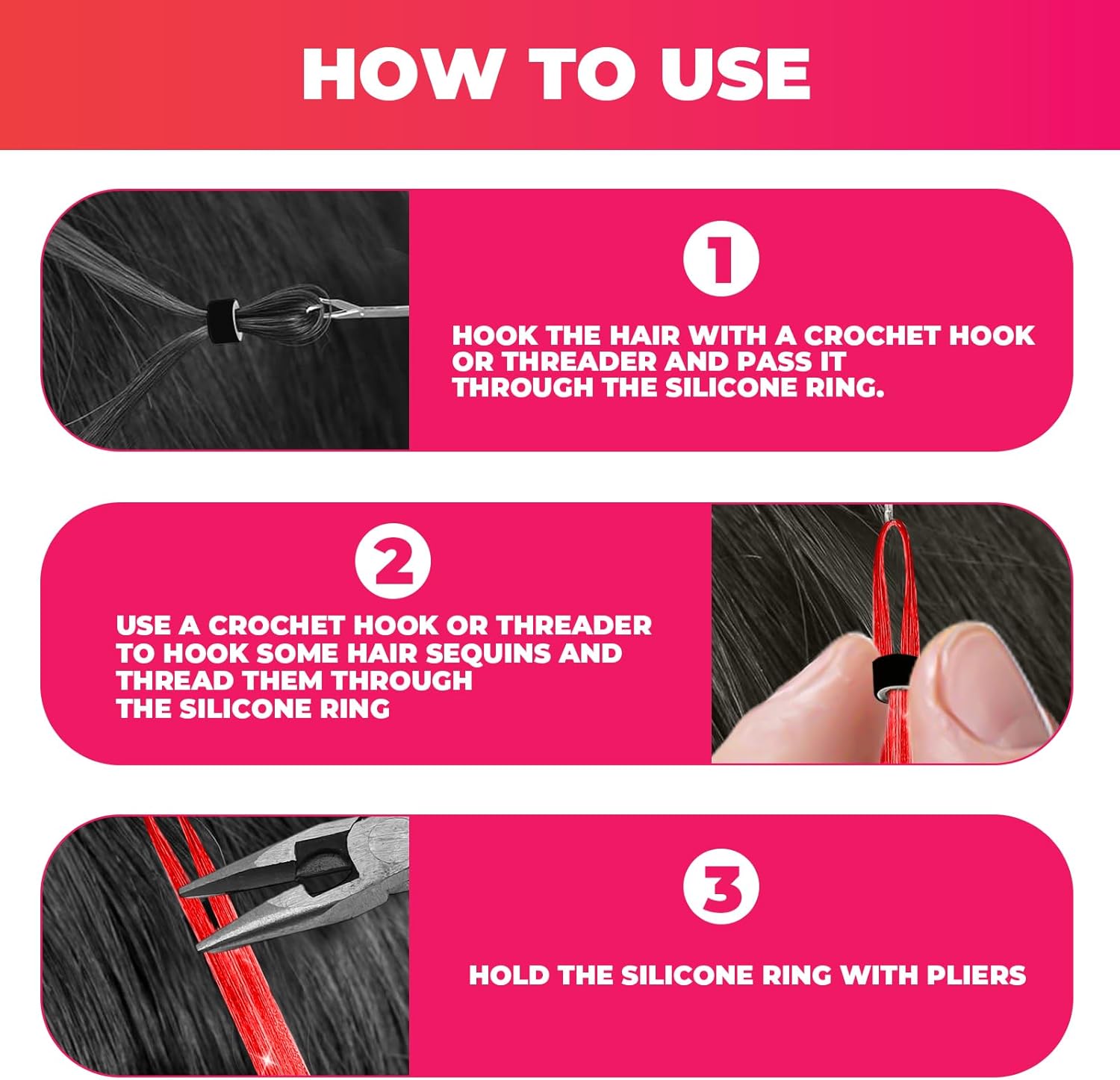 HOW TO USE

1

HOOK THE HAIR WITH A CROCHET HOOK OR THREADER AND PASS IT THROUGH THE SILICONE RING.

2

USE A CROCHET HOOK OR THREADER TO HOOK SOME HAIR SEQUINS AND THREAD THEM THROUGH THE SILICONE RING

3

HOLD THE SILICONE RING WITH PLIERS