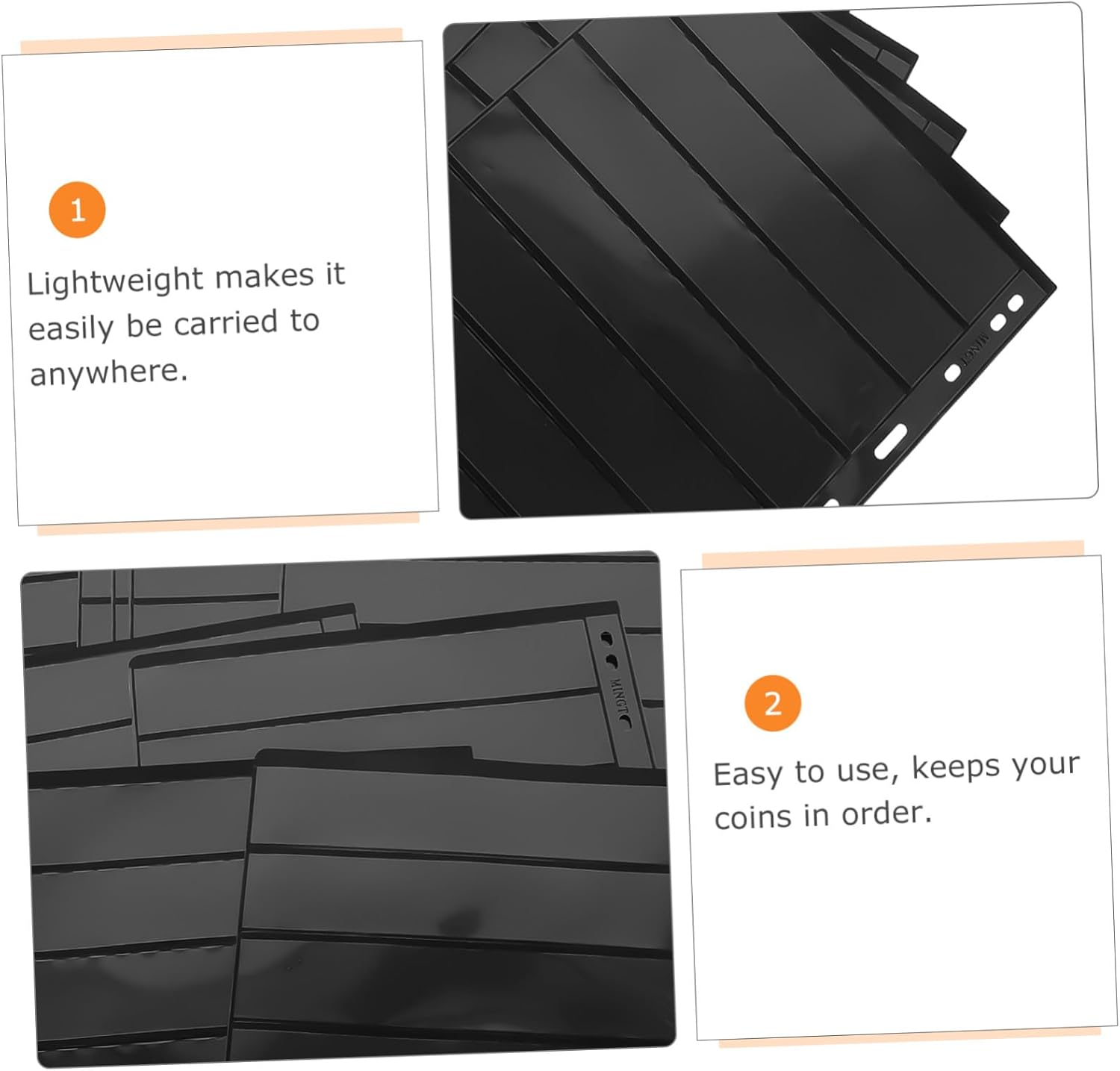 1

Lightweight makes it easily be carried to anywhere.

MINGT

MINGT

2

Easy to use, keeps your coins in order.