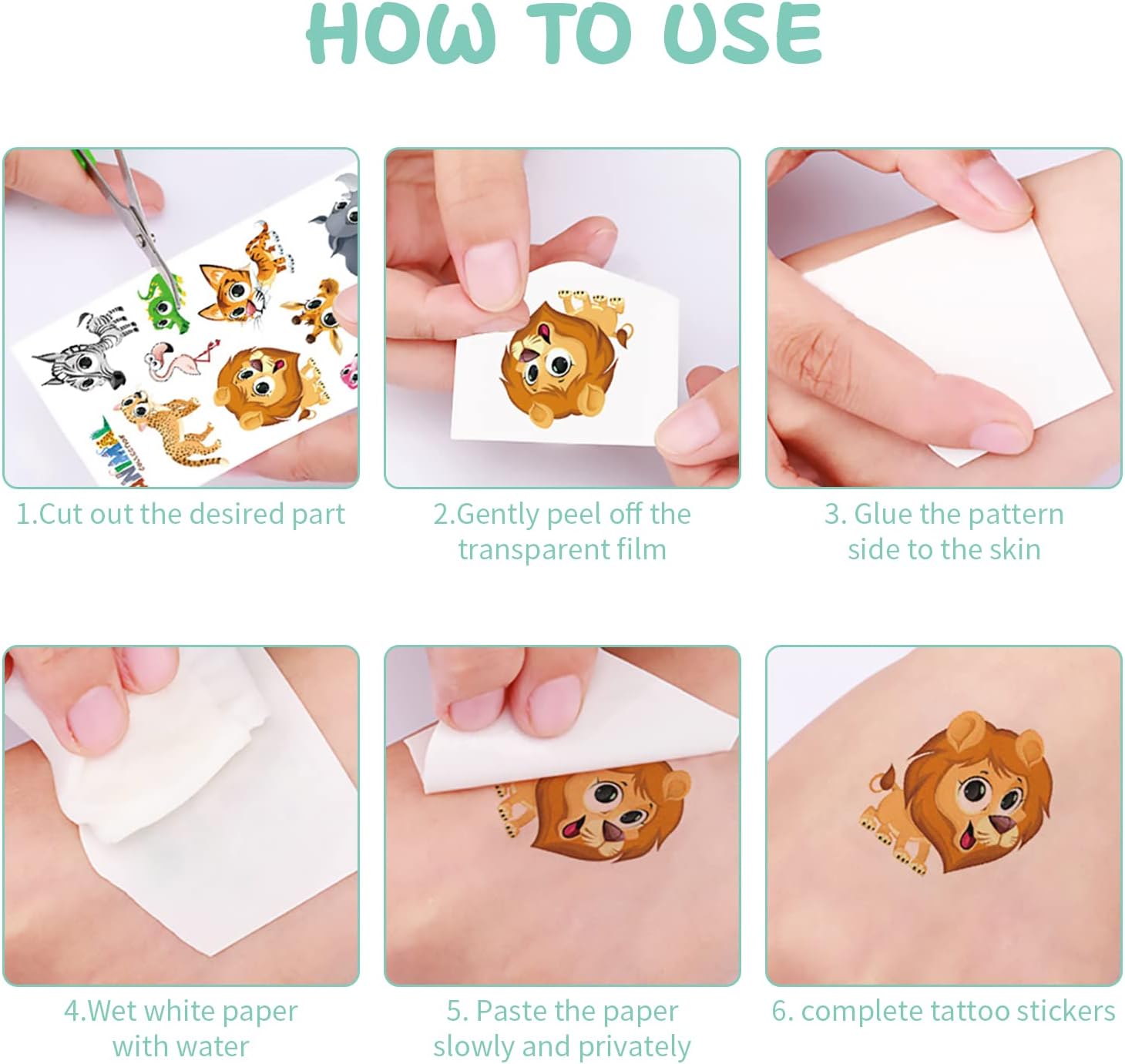 HOW TO USE

1.Cut out the desired part

2.Gently peel off the transparent film

3. Glue the pattern side to the skin

4.Wet white paper with water

5. Paste the paper slowly and privately

6. complete tattoo stickers