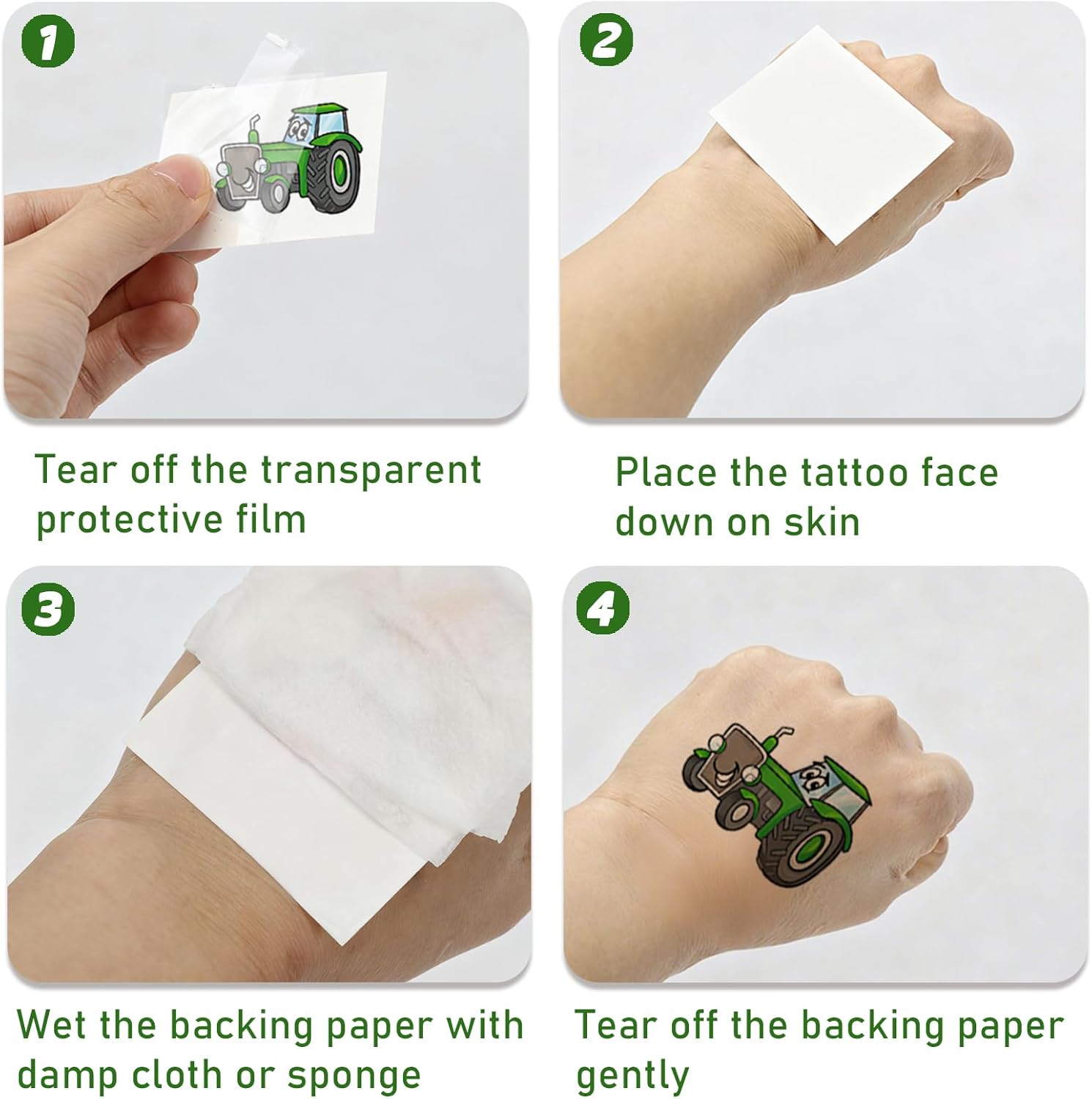 1

Tear off the transparent protective film

2

Place the tattoo face down on skin

3

Wet the backing paper with damp cloth or sponge

4

Tear off the backing paper gently