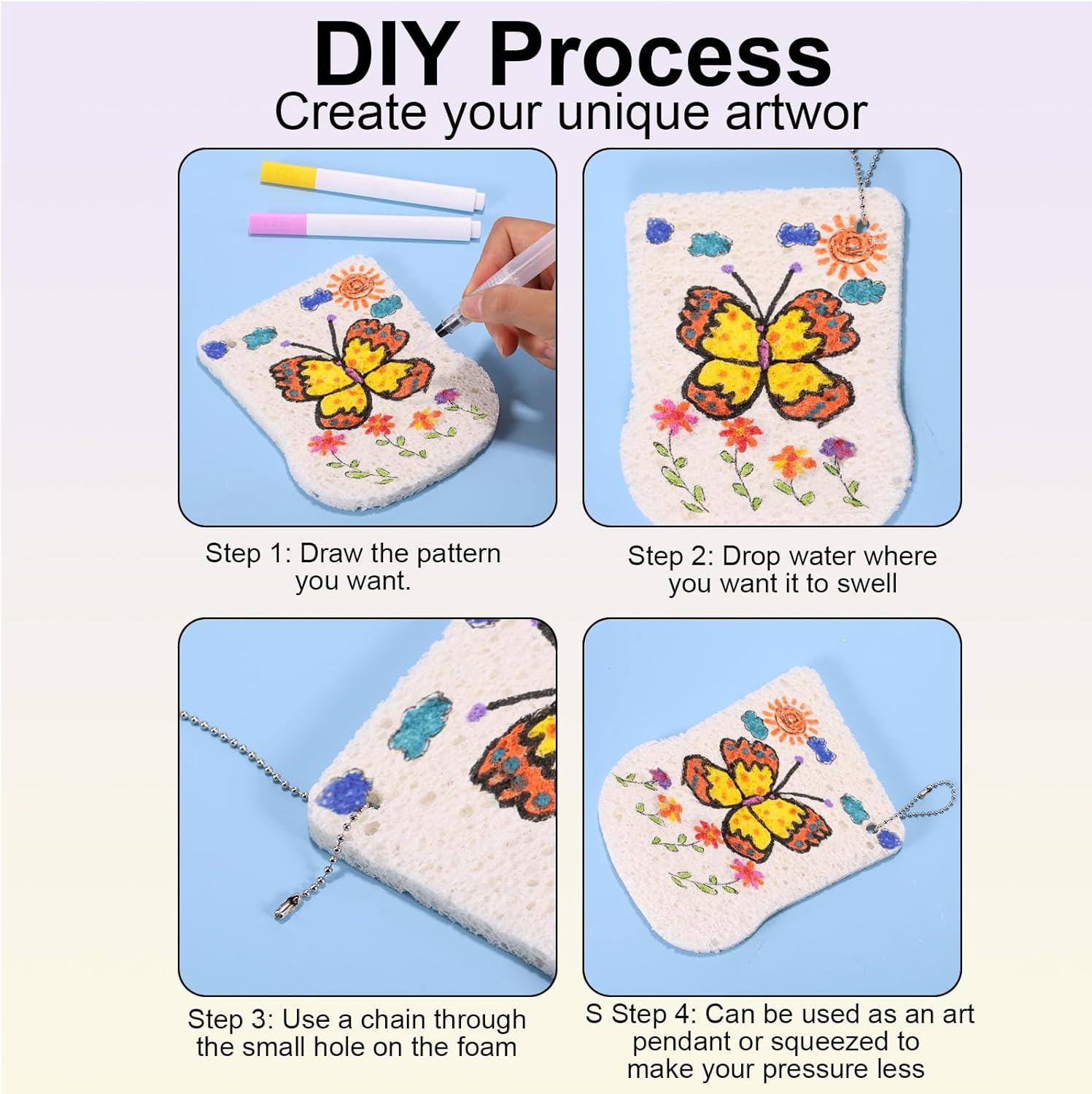 DIY Process
Create your unique artwor

Step 1: Draw the pattern you want.

Step 2: Drop water where you want it to swell

Step 3: Use a chain through the small hole on the foam

S Step 4: Can be used as an art pendant or squeezed to make your pressure less