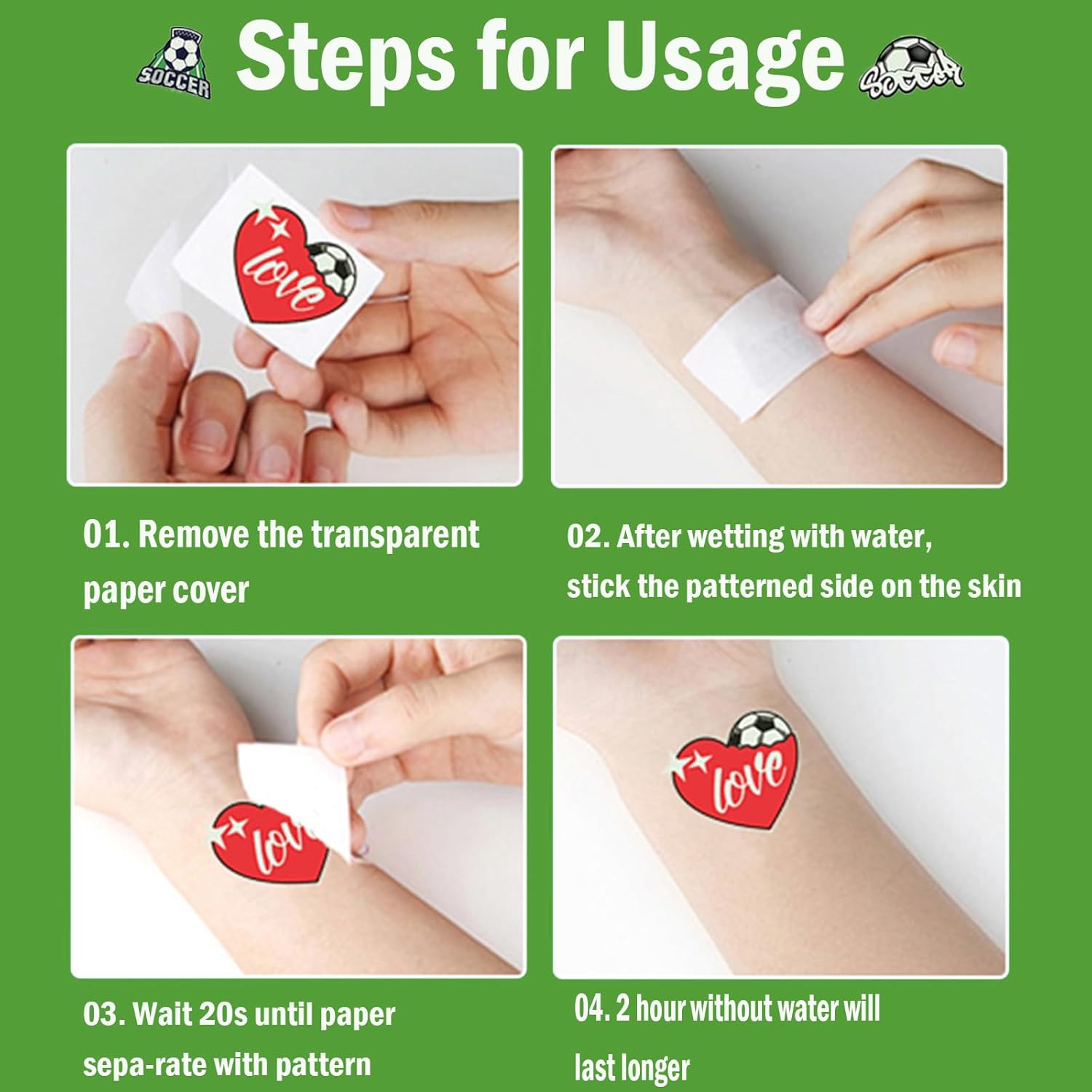 SOCCER Steps for Usage SOCCER

love

01. Remove the transparent paper cover

02. After wetting with water, stick the patterned side on the skin

love

love

03. Wait 20s until paper sepa-rate with pattern

04. 2 hour without water will last longer