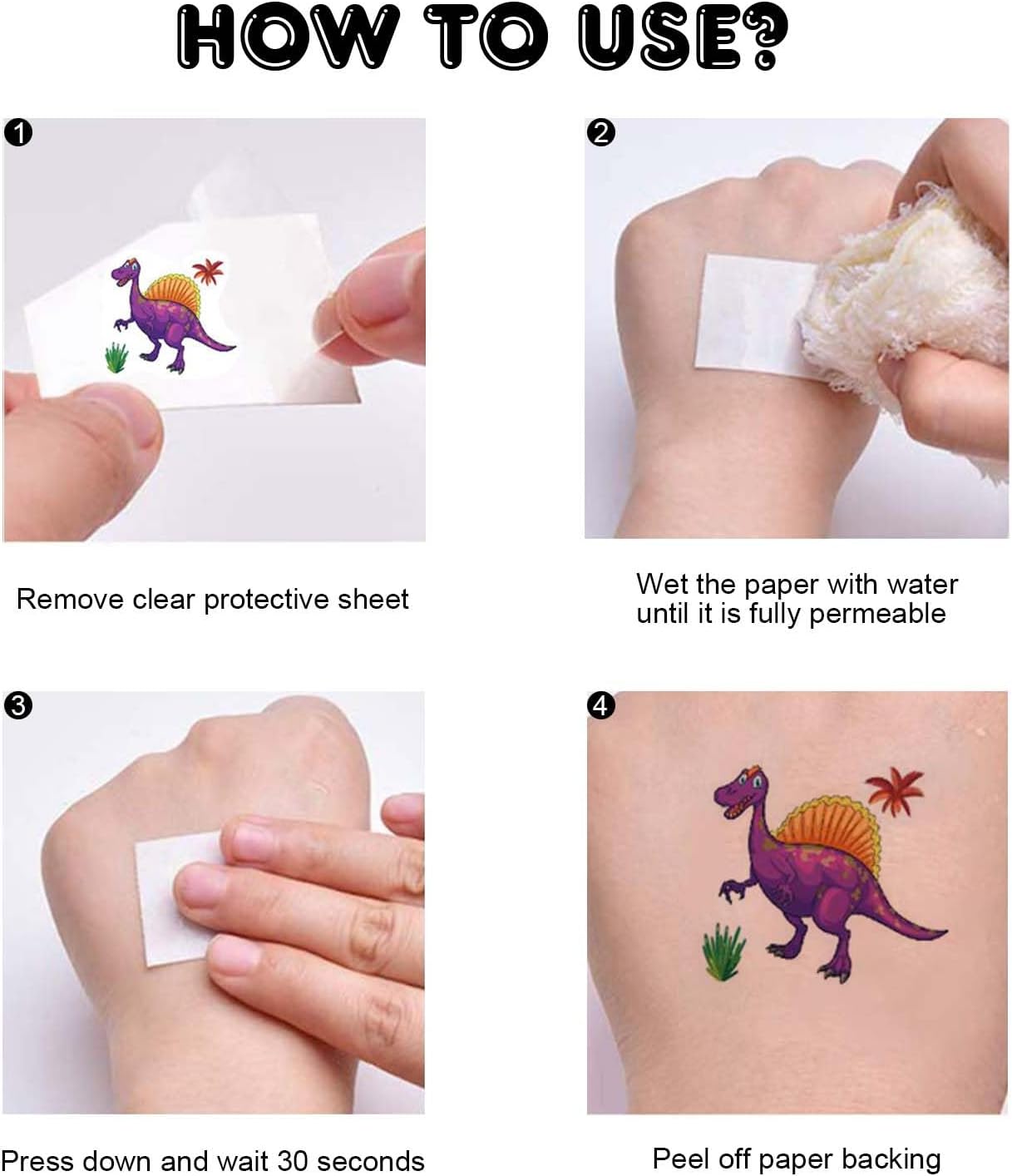 HOW TO USE?

1

Remove clear protective sheet

2

Wet the paper with water until it is fully permeable

3

Press down and wait 30 seconds

4

Peel off paper backing