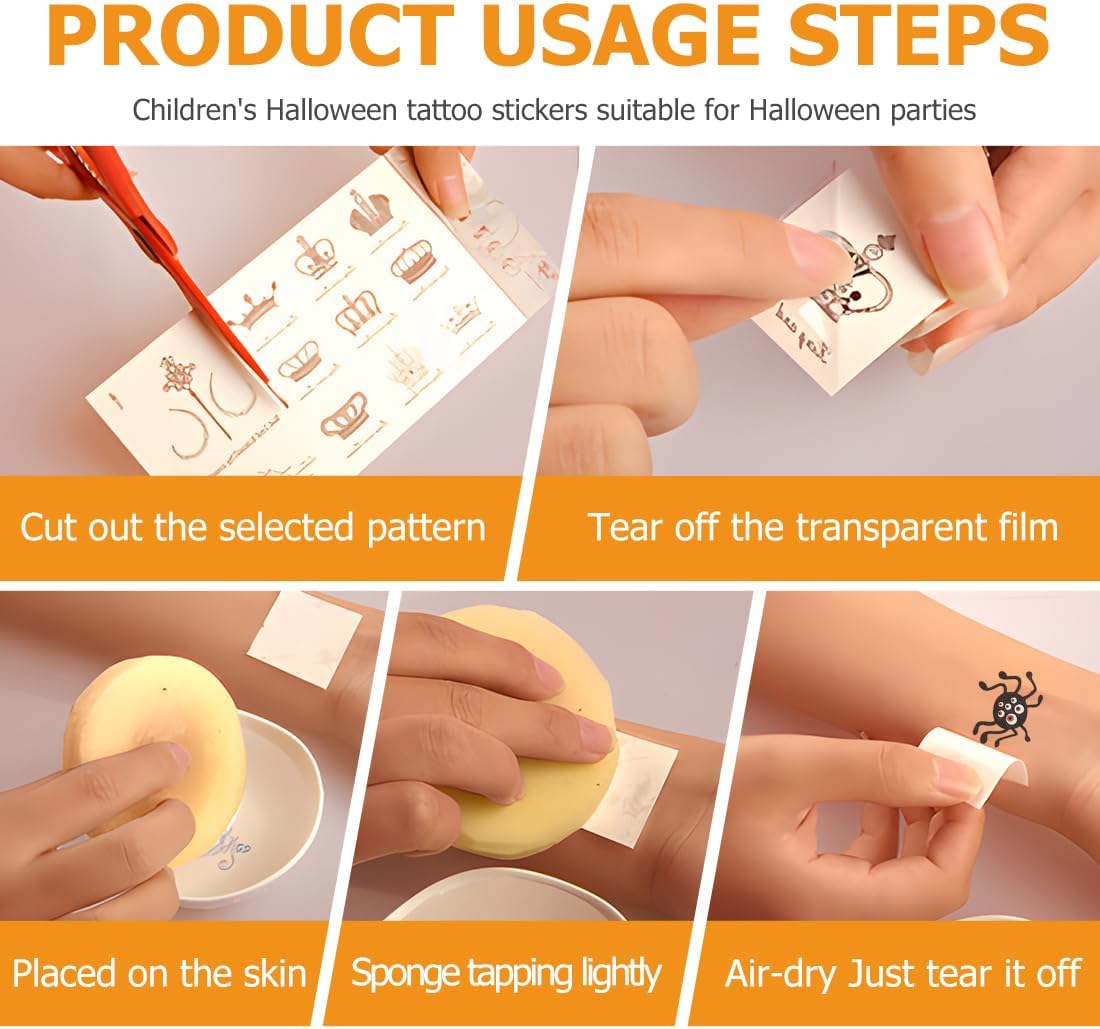 PRODUCT USAGE STEPS

Children's Halloween tattoo stickers suitable for Halloween parties

Cut out the selected pattern

Tear off the transparent film

Placed on the skin

Sponge tapping lightly

Air-dry Just tear it off