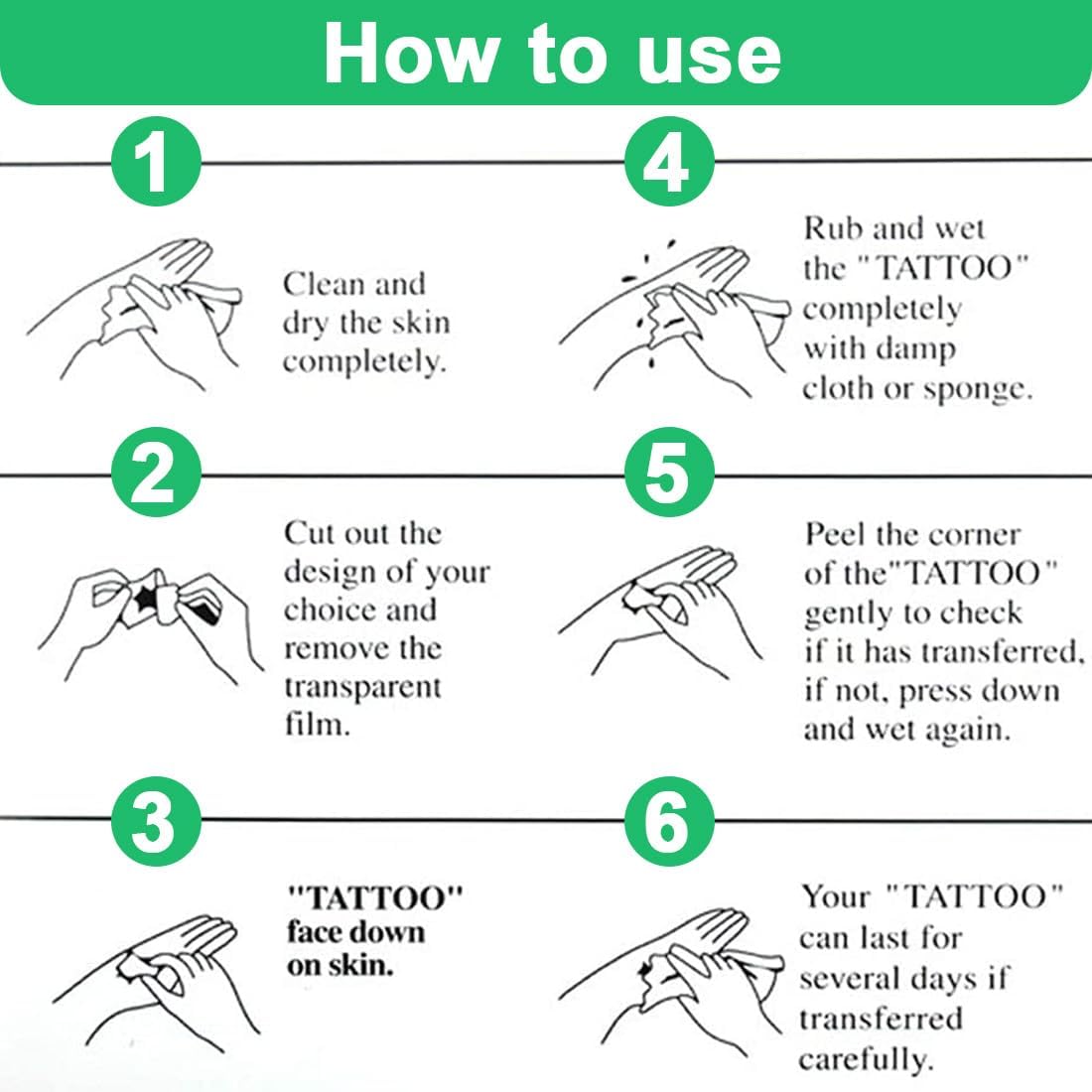 How to use

1

Clean and dry the skin completely.

2

Cut out the design of your choice and remove the transparent film.

3

"TATTOO" face down on skin.

4

Rub and wet the "TATTOO" completely with damp cloth or sponge.

5

Peel the corner of the"TATTOO" gently to check if it has transferred, if not, press down and wet again.

6

Your "TATTOO" can last for several days if transferred carefully.