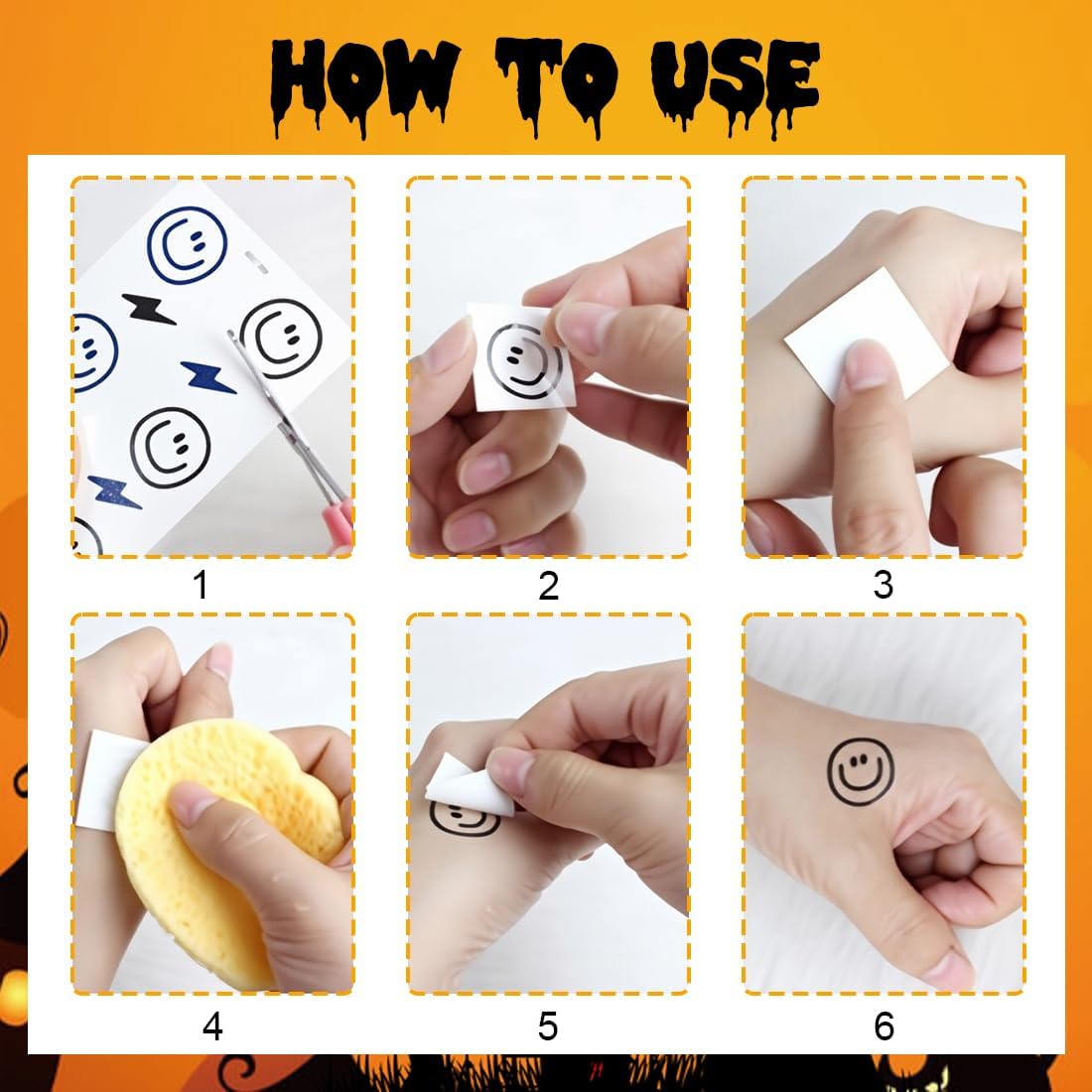 HOW TO USE

1

2

3

4

5

6