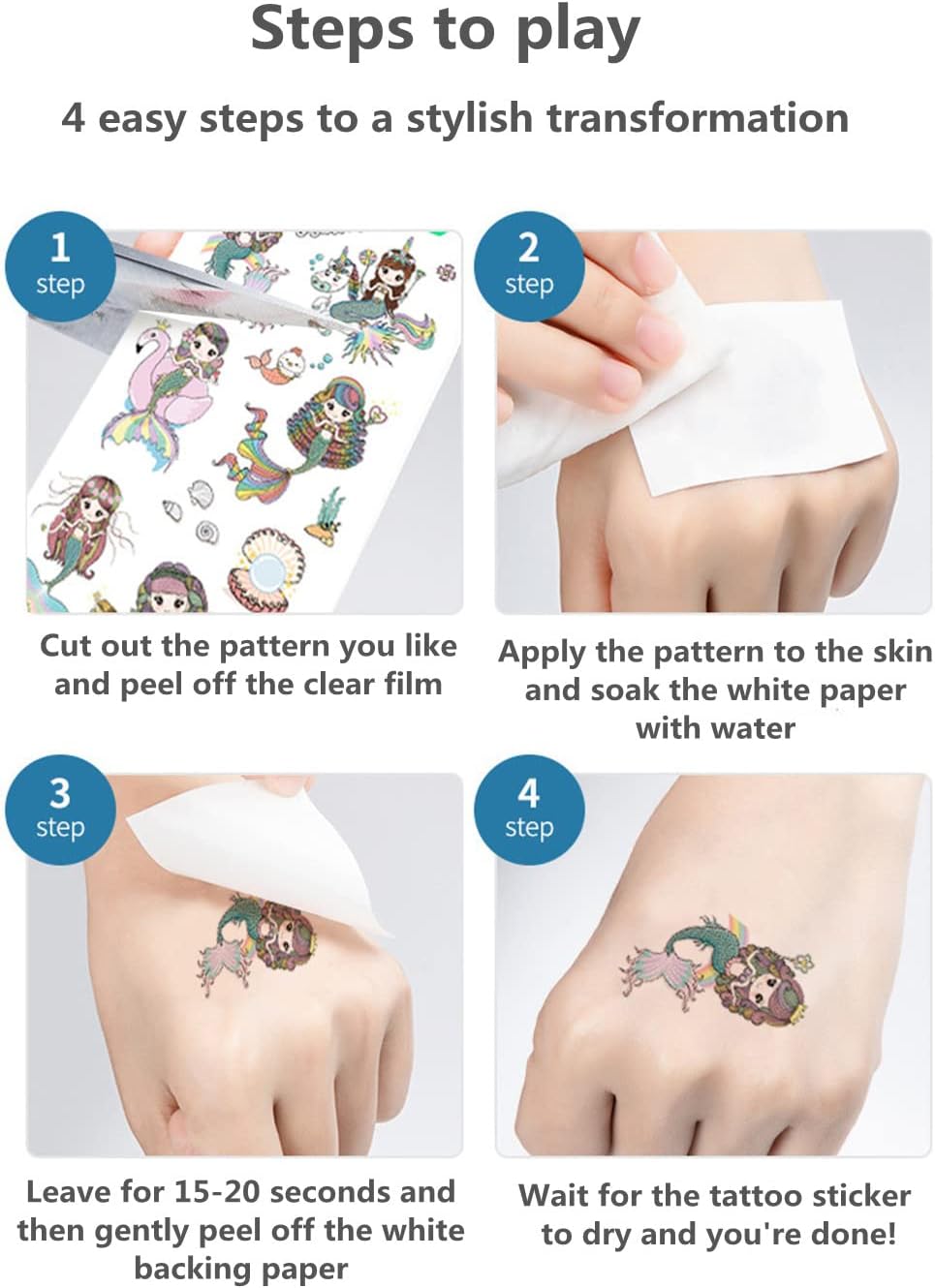 Steps to play

4 easy steps to a stylish transformation

1 step

Cut out the pattern you like and peel off the clear film

2 step

Apply the pattern to the skin and soak the white paper with water

3 step

Leave for 15-20 seconds and then gently peel off the white backing paper

4 step

Wait for the tattoo sticker to dry and you're done!