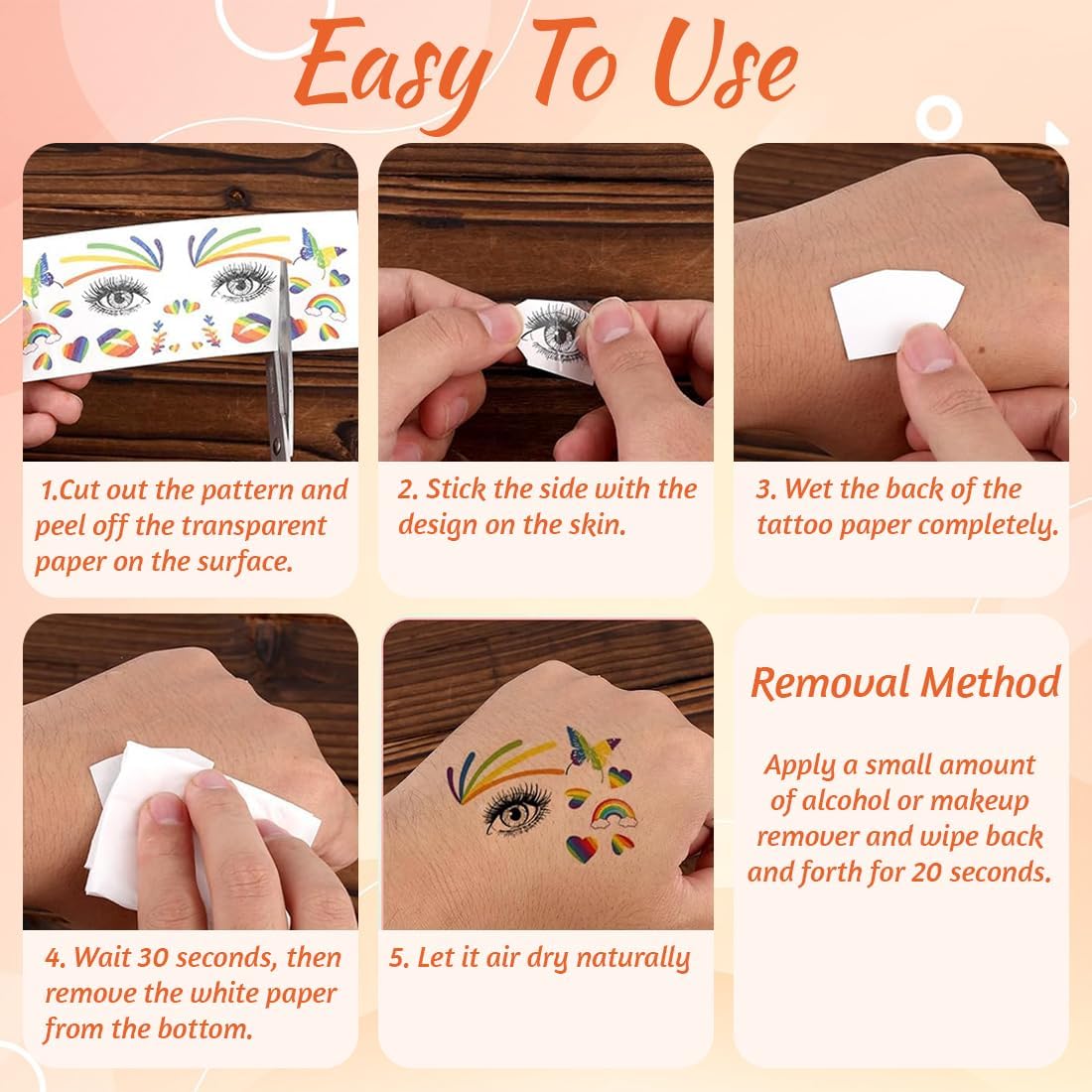 Easy To Use

1.Cut out the pattern and peel off the transparent paper on the surface.

2. Stick the side with the design on the skin.

3. Wet the back of the tattoo paper completely.

4. Wait 30 seconds, then remove the white paper from the bottom.

5. Let it air dry naturally

Removal Method

Apply a small amount of alcohol or makeup remover and wipe back and forth for 20 seconds.