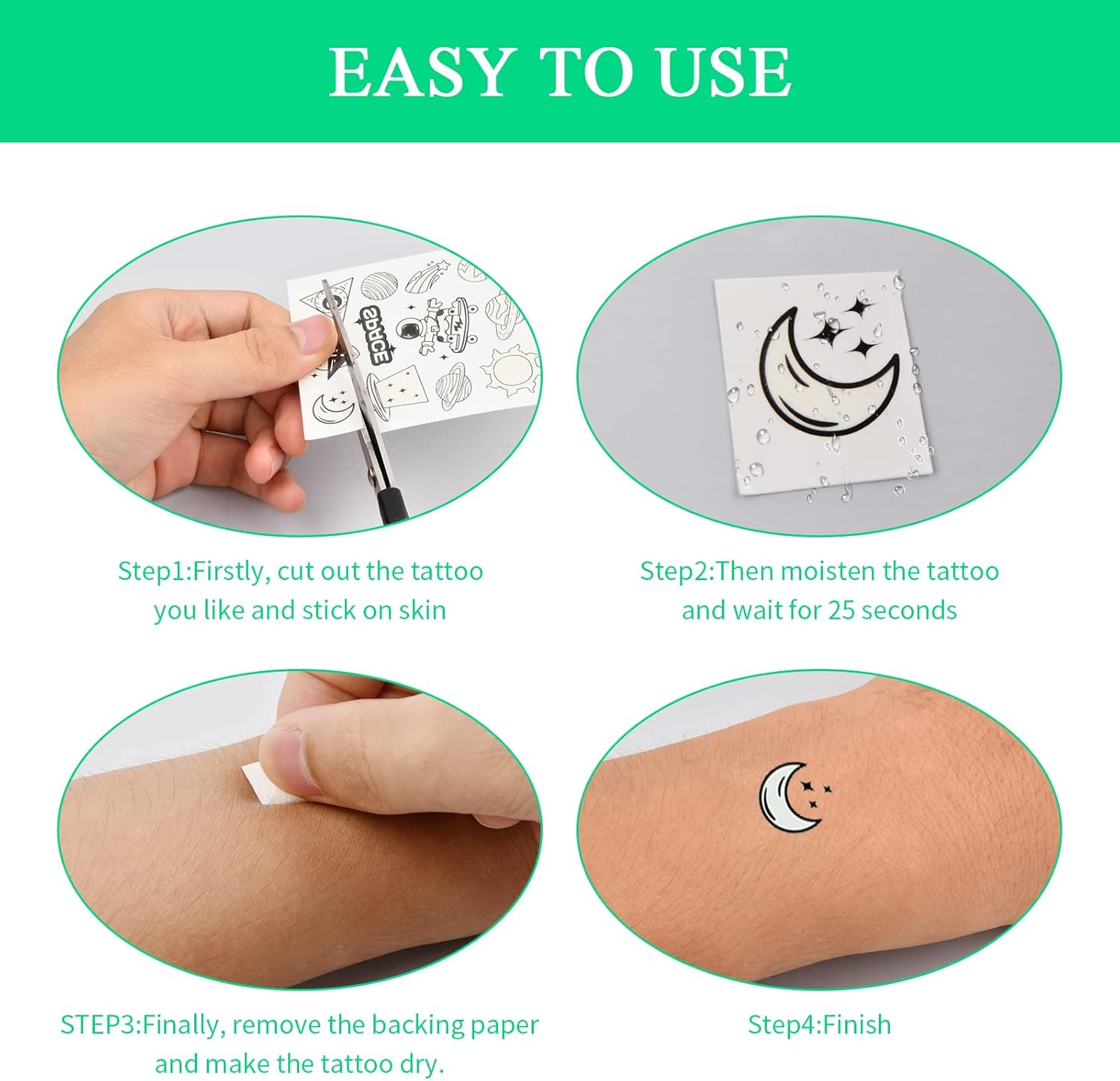 EASY TO USE

SPACE

Step1:Firstly, cut out the tattoo you like and stick on skin

Step2:Then moisten the tattoo and wait for 25 seconds

STEP3:Finally, remove the backing paper and make the tattoo dry.

Step4:Finish