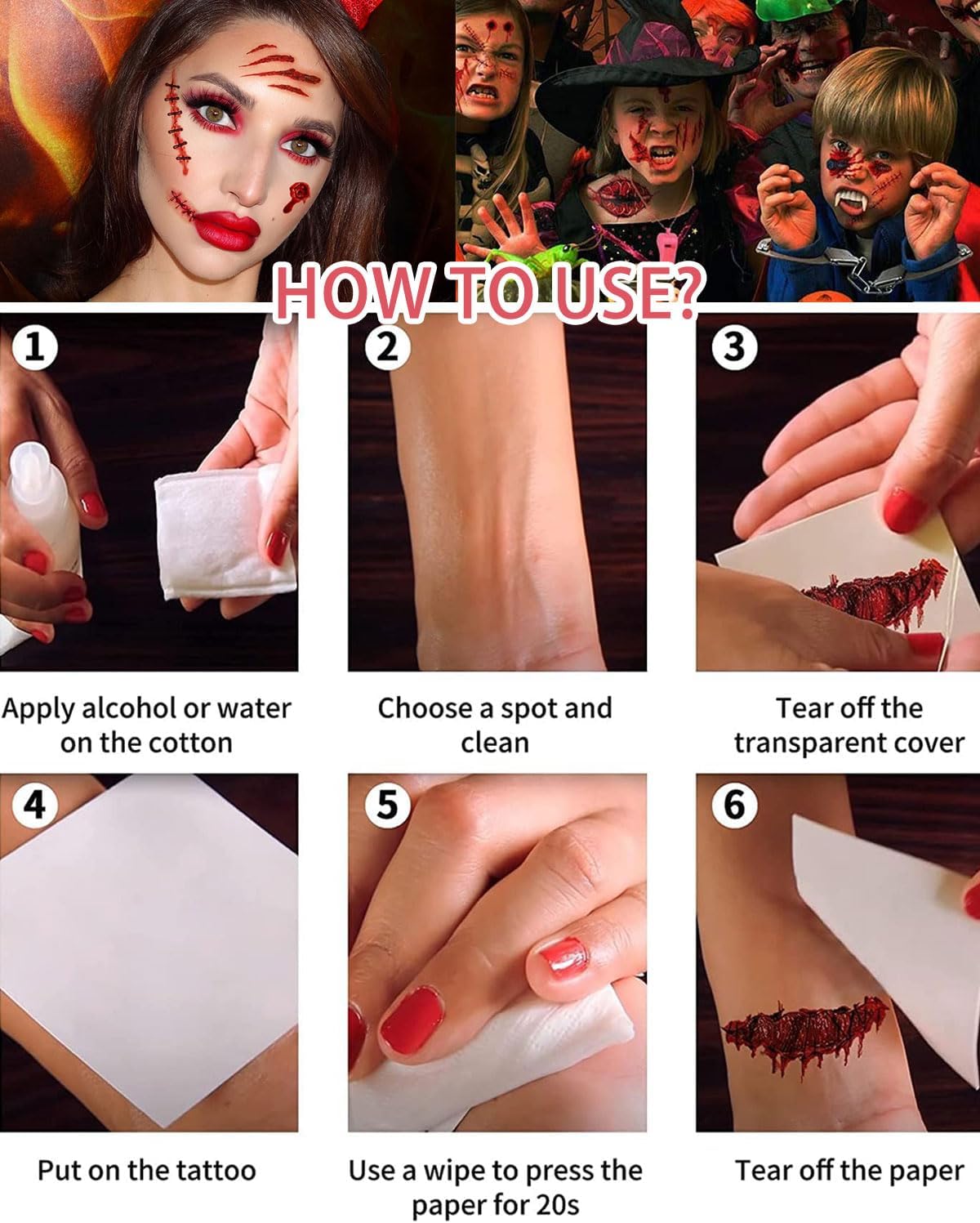 HOW TO USE?

1

Apply alcohol or water on the cotton

2

Choose a spot and clean

3

Tear off the transparent cover

4

Put on the tattoo

5

Use a wipe to press the paper for 20s

6

Tear off the paper