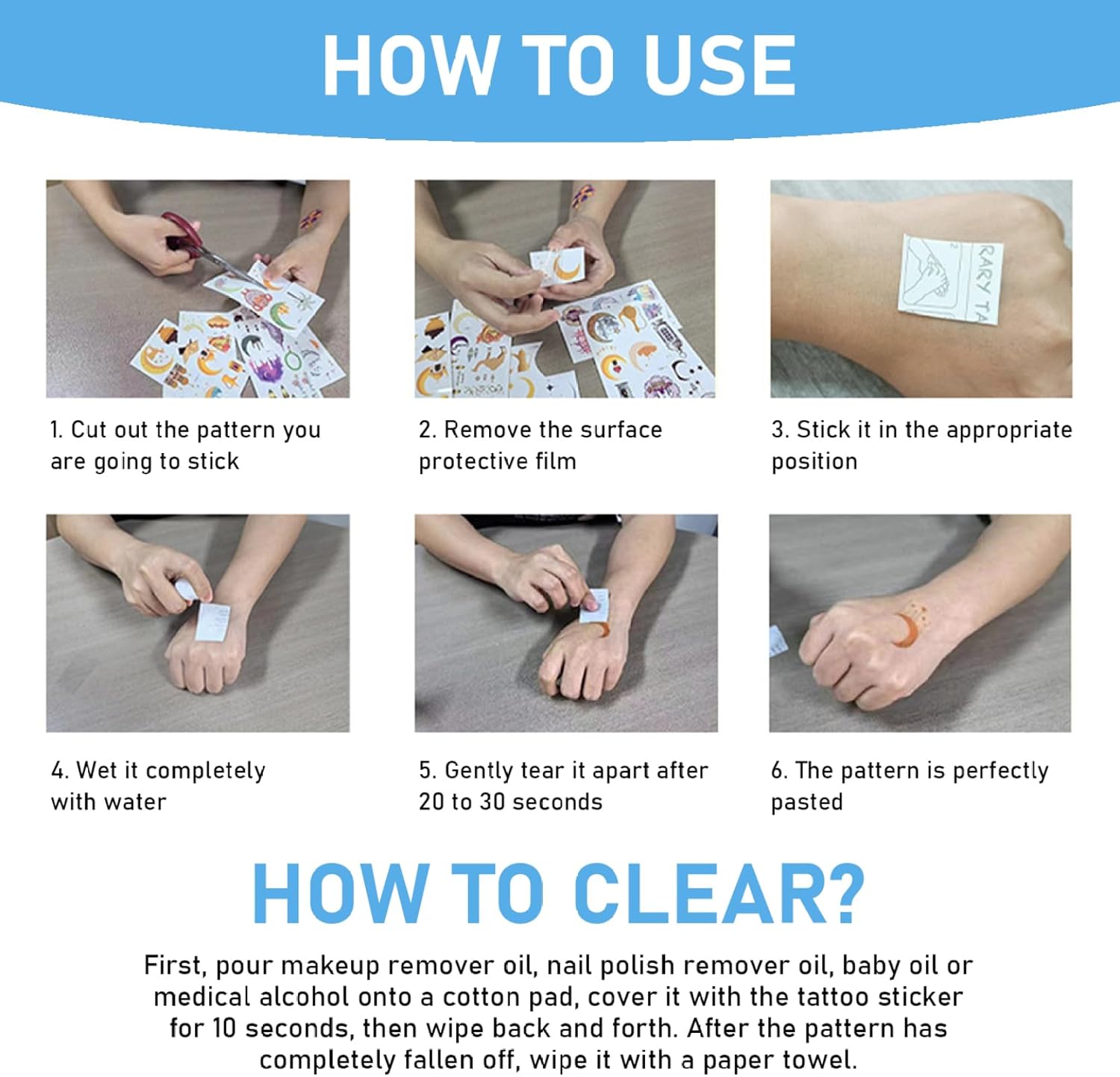 HOW TO USE

RARY TA

1. Cut out the pattern you are going to stick

2. Remove the surface protective film

3. Stick it in the appropriate position

4. Wet it completely with water

5. Gently tear it apart after 20 to 30 seconds

6. The pattern is perfectly pasted

HOW TO CLEAR?

First, pour makeup remover oil, nail polish remover oil, baby oil or medical alcohol onto a cotton pad, cover it with the tattoo sticker for 10 seconds, then wipe back and forth. After the pattern has completely fallen off, wipe it with a paper towel.