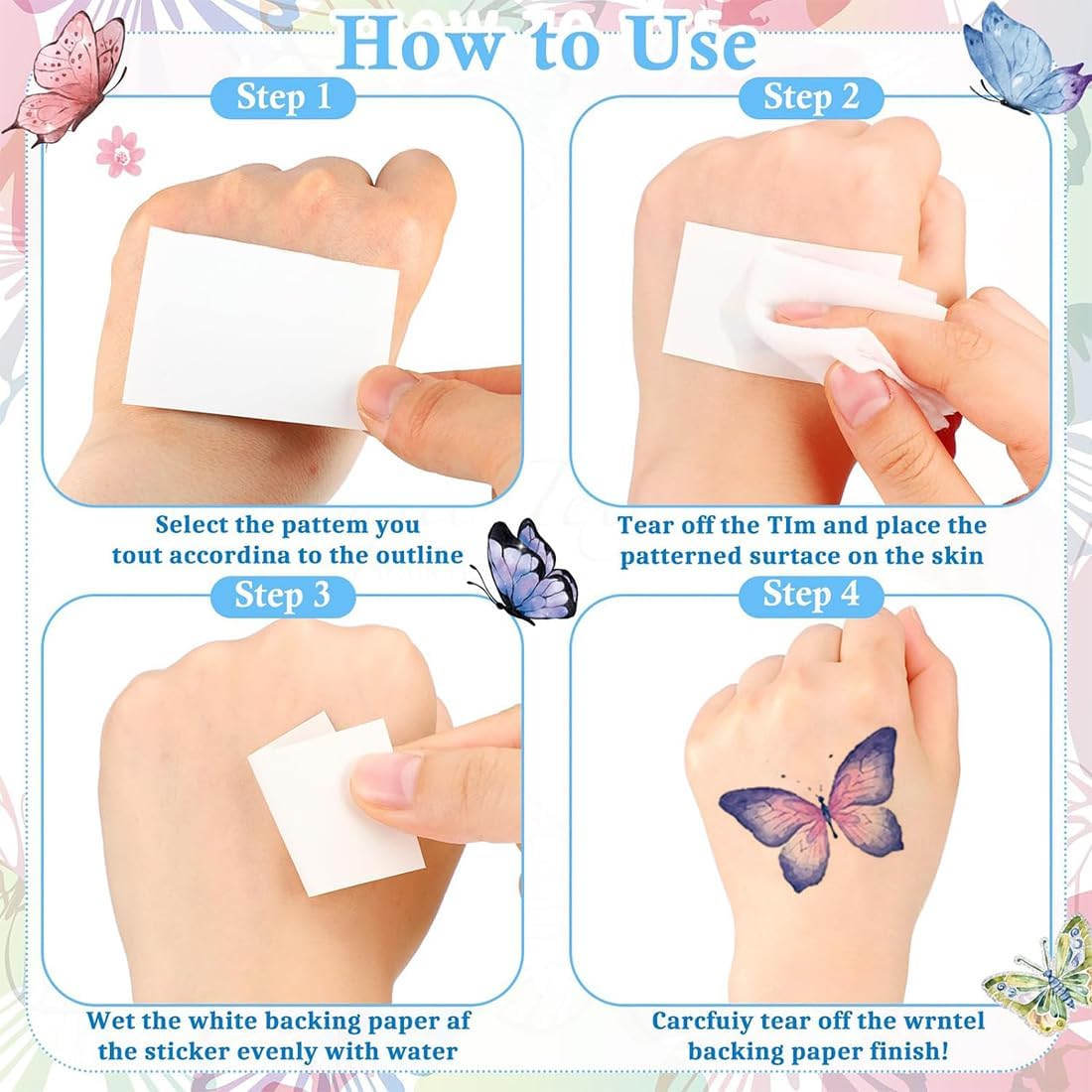 How to Use

Step 1

Select the pattem you tout accordina to the outline

Step 2

Tear off the TIm and place the patterned surtace on the skin

Step 3

Wet the white backing paper af the sticker evenly with water

Step 4

Carcfuiy tear off the wrntel backing paper finish!