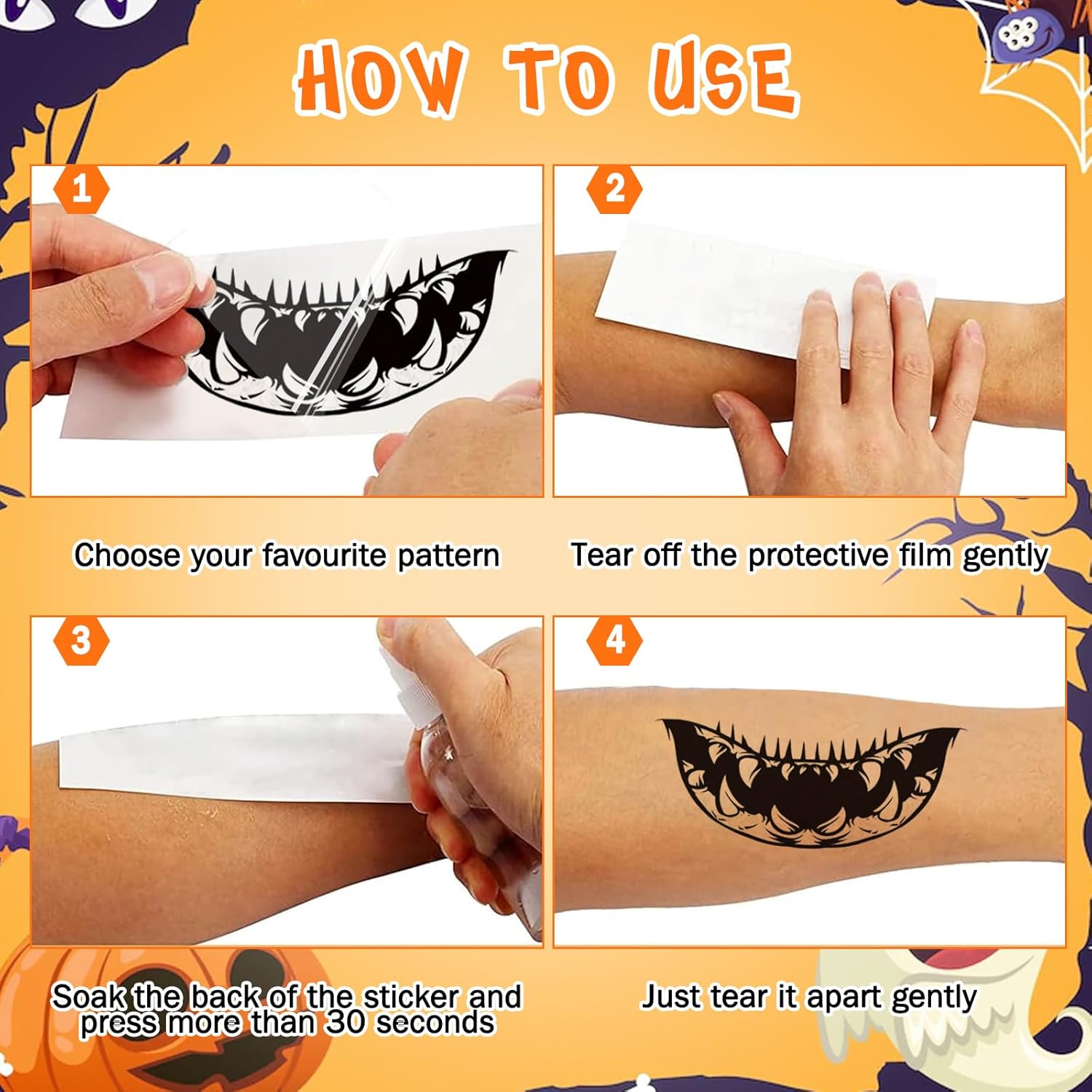 HOW TO USE

1

Choose your favourite pattern

2

Tear off the protective film gently

3

Soak the back of the sticker and press more than 30 seconds

4

Just tear it apart gently