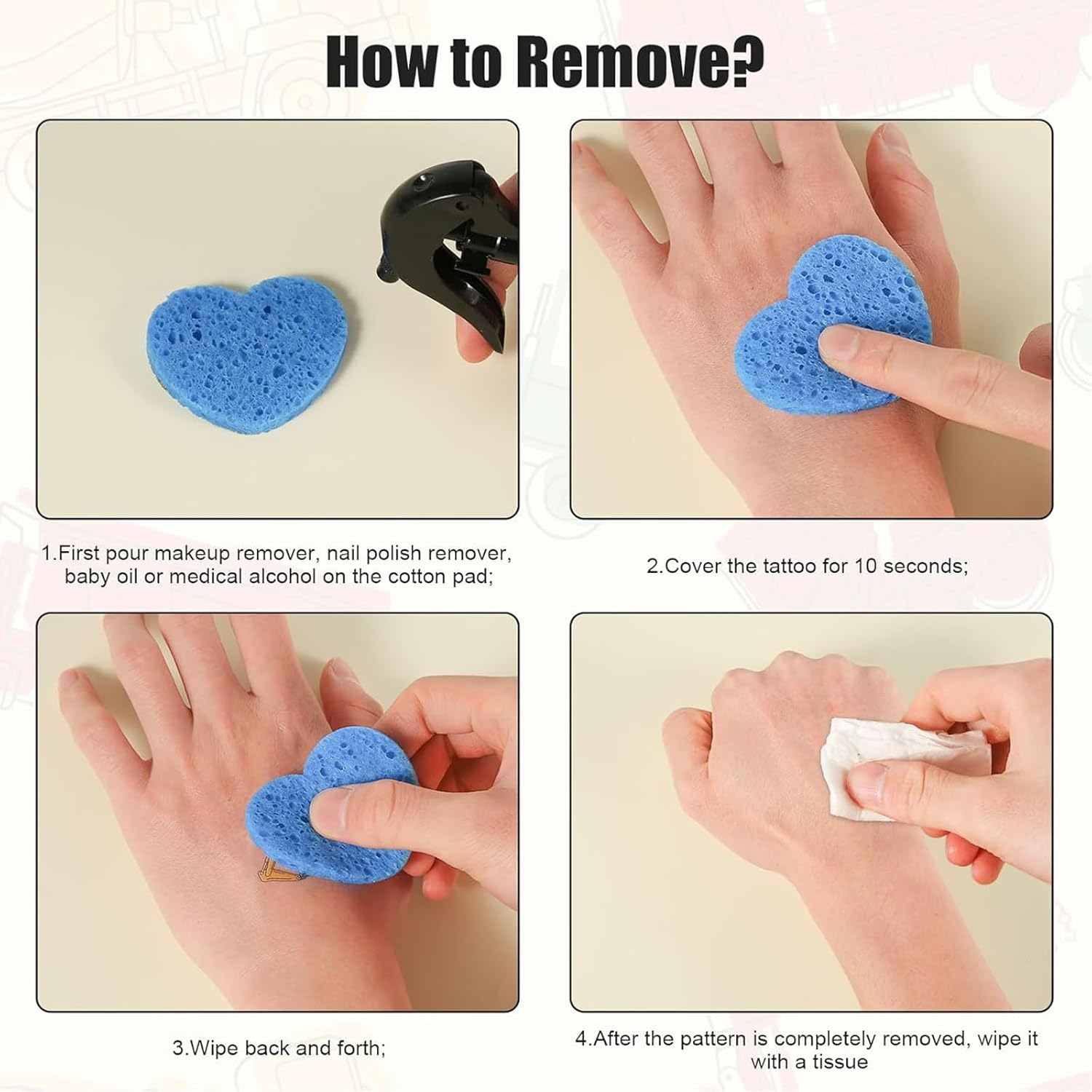 How to Remove?

1.First pour makeup remover, nail polish remover, baby oil or medical alcohol on the cotton pad;

2.Cover the tattoo for 10 seconds;

3.Wipe back and forth;

4.After the pattern is completely removed, wipe it with a tissue