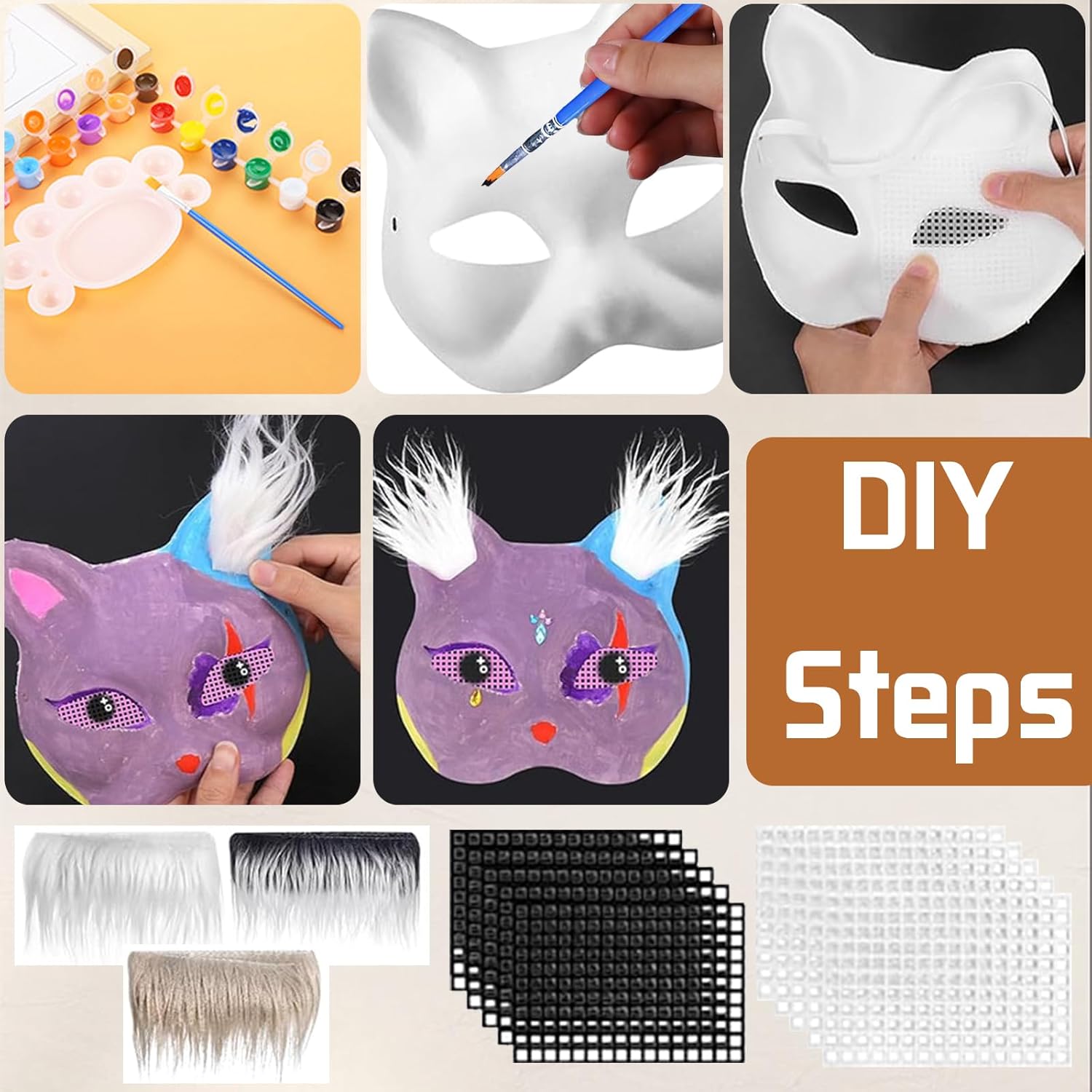 DIY
Steps