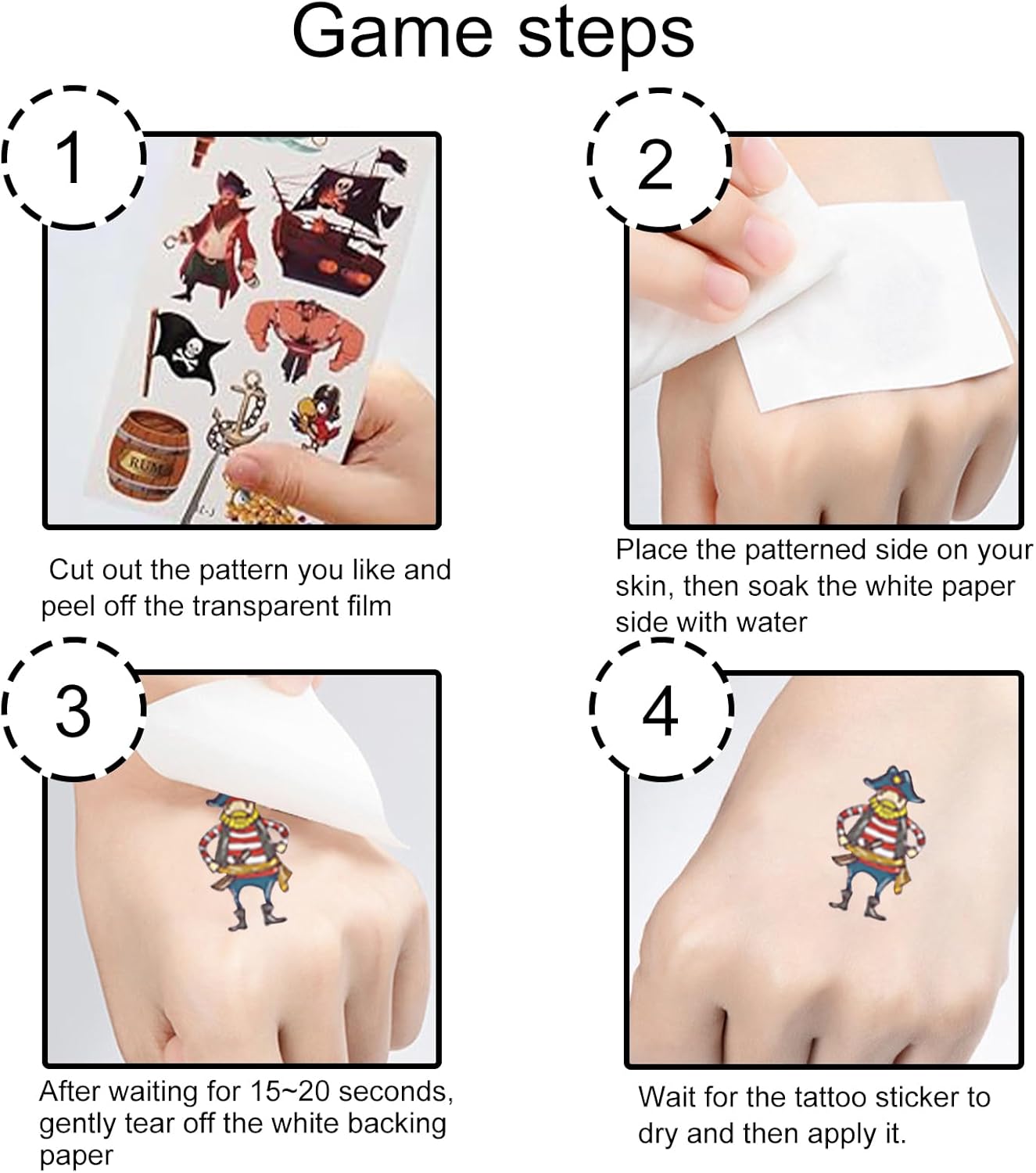 Game steps

1

RUM

Cut out the pattern you like and peel off the transparent film

2

Place the patterned side on your skin, then soak the white paper side with water

3

After waiting for 15~20 seconds, gently tear off the white backing paper

4

Wait for the tattoo sticker to dry and then apply it.