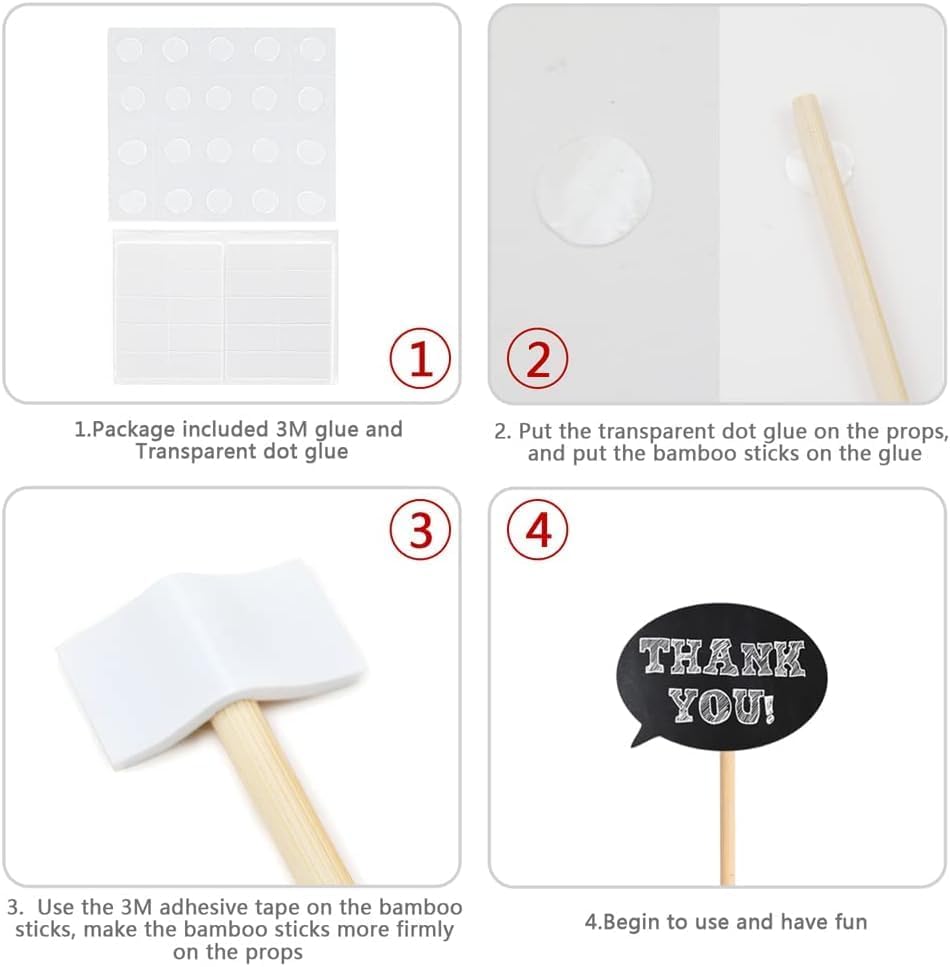 1

1.Package included 3M glue and Transparent dot glue

2

2. Put the transparent dot glue on the props, and put the bamboo sticks on the glue

3

3. Use the 3M adhesive tape on the bamboo sticks, make the bamboo sticks more firmly on the props

4

THANK YOU!

4.Begin to use and have fun