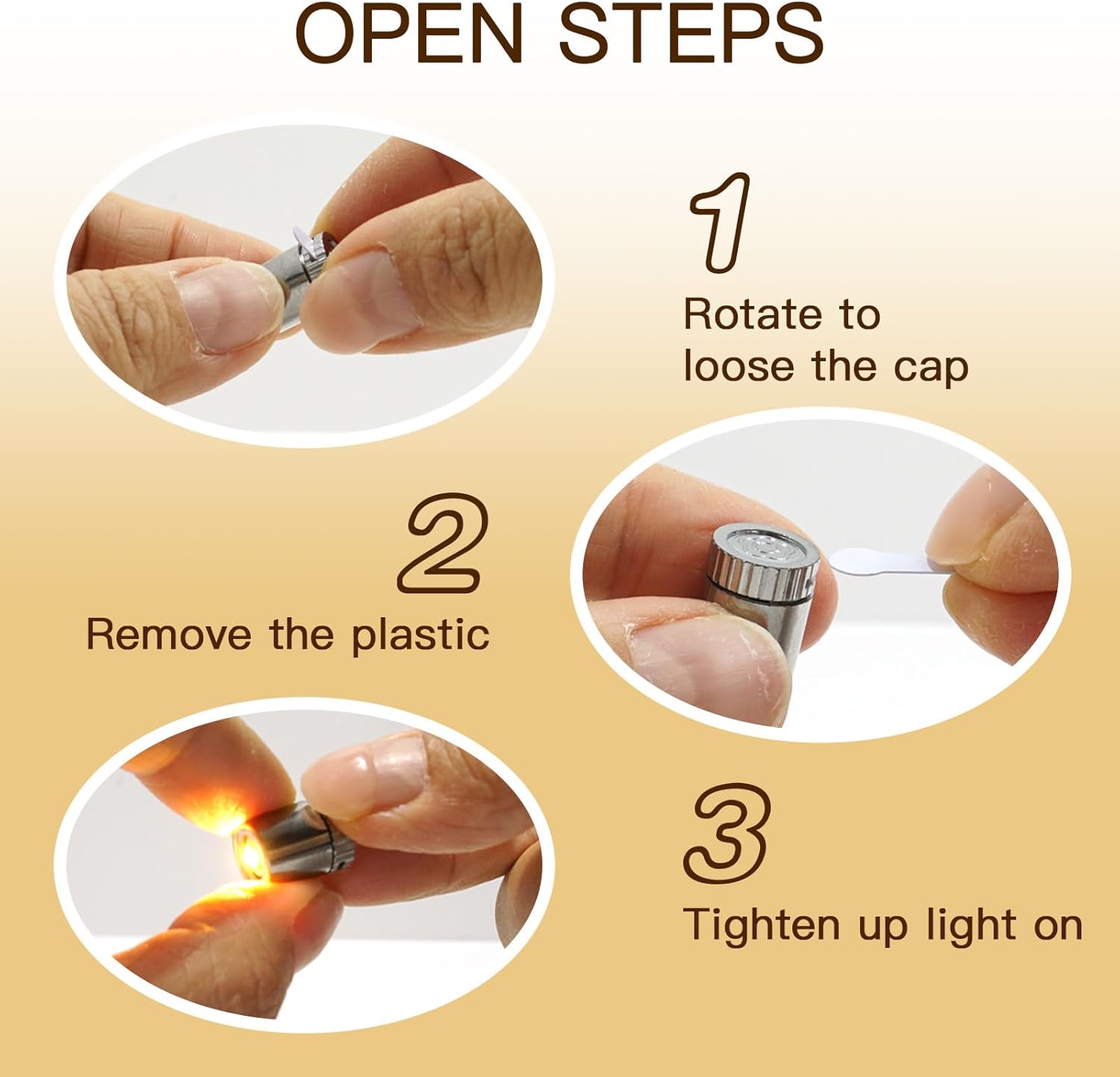 OPEN STEPS

1

Rotate to loose the cap

2

Remove the plastic

3

Tighten up light on