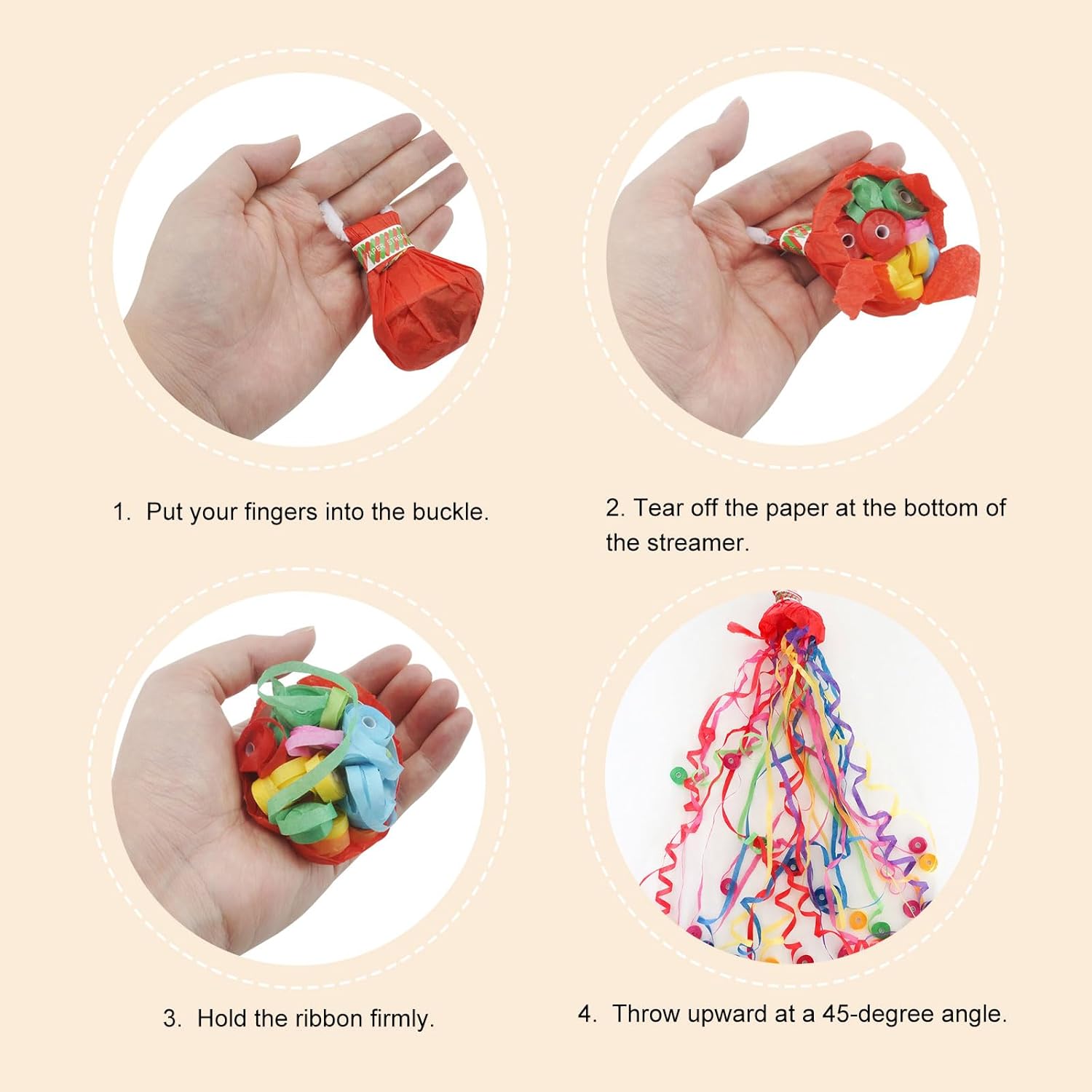 1. Put your fingers into the buckle.

2. Tear off the paper at the bottom of the streamer.

3. Hold the ribbon firmly.

4. Throw upward at a 45-degree angle.