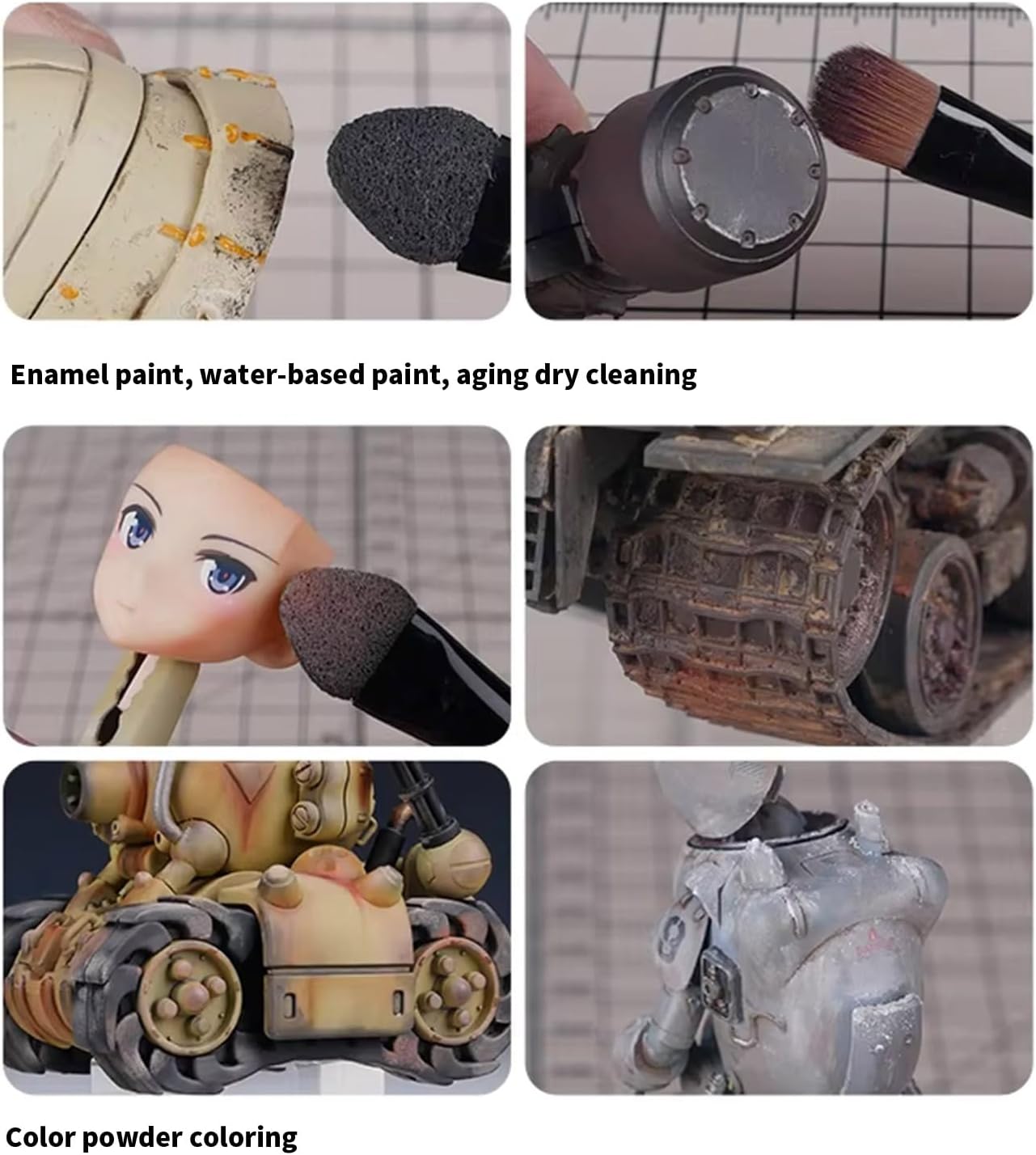 Enamel paint, water-based paint, aging dry cleaning

Color powder coloring