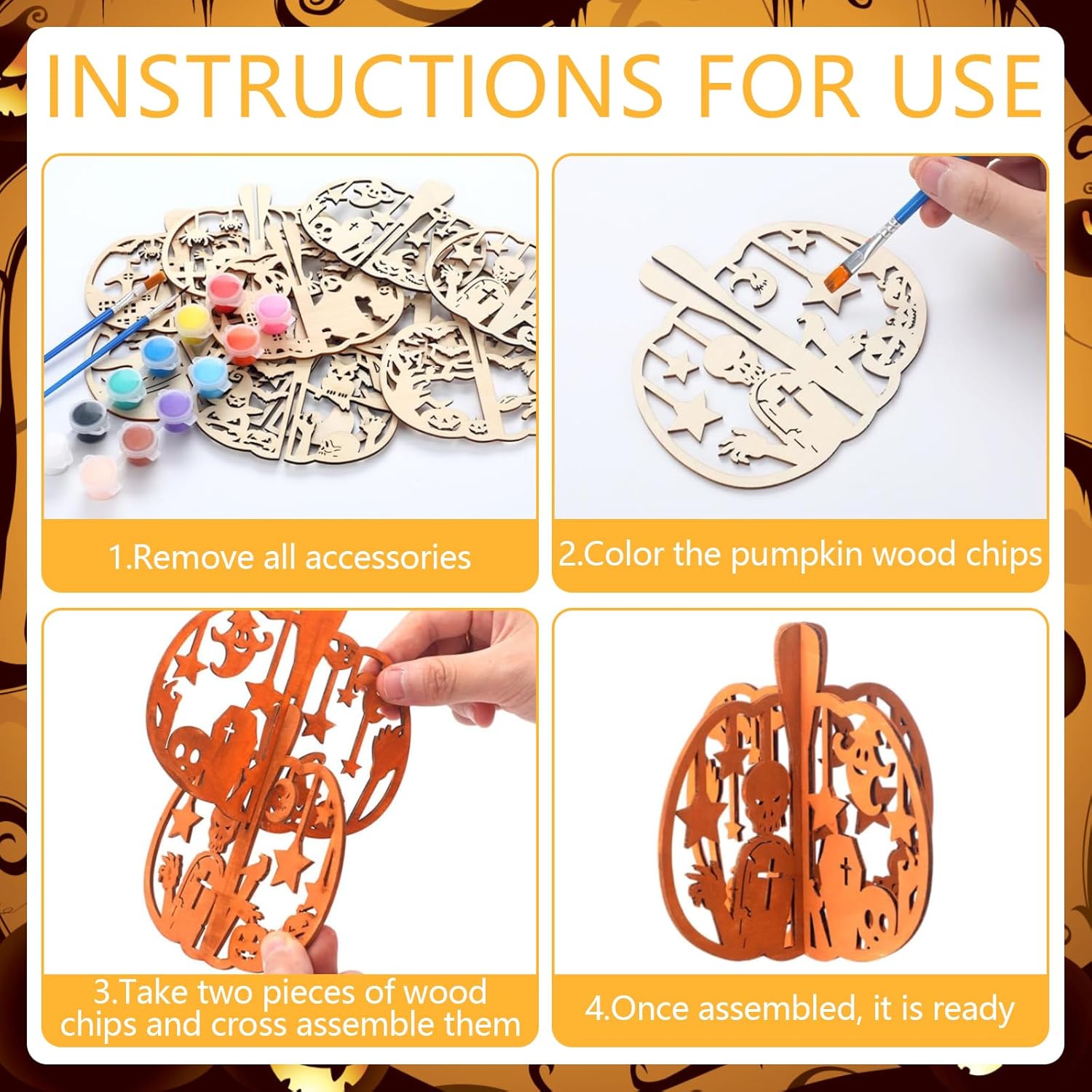 INSTRUCTIONS FOR USE

1.Remove all accessories

2.Color the pumpkin wood chips

3.Take two pieces of wood chips and cross assemble them

4.Once assembled, it is ready