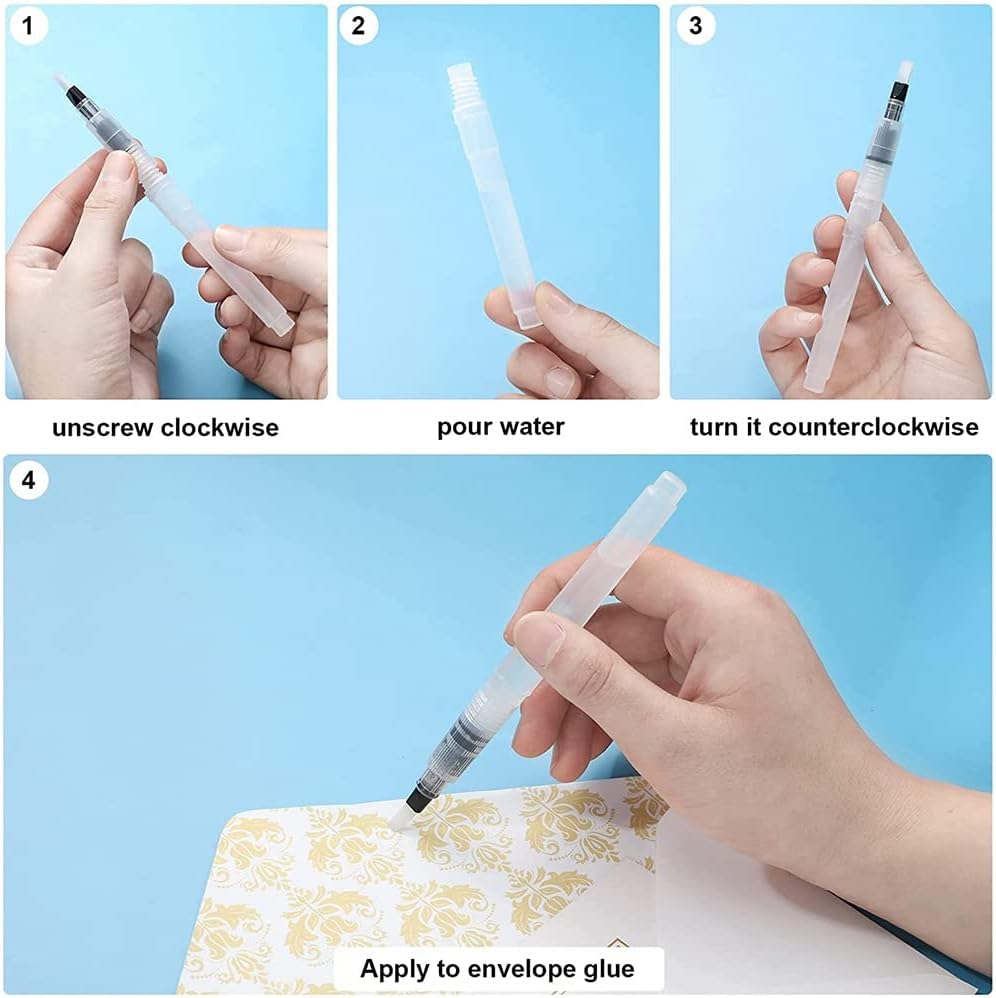 1

unscrew clockwise

2

pour water

3

turn it counterclockwise

4

Apply to envelope glue