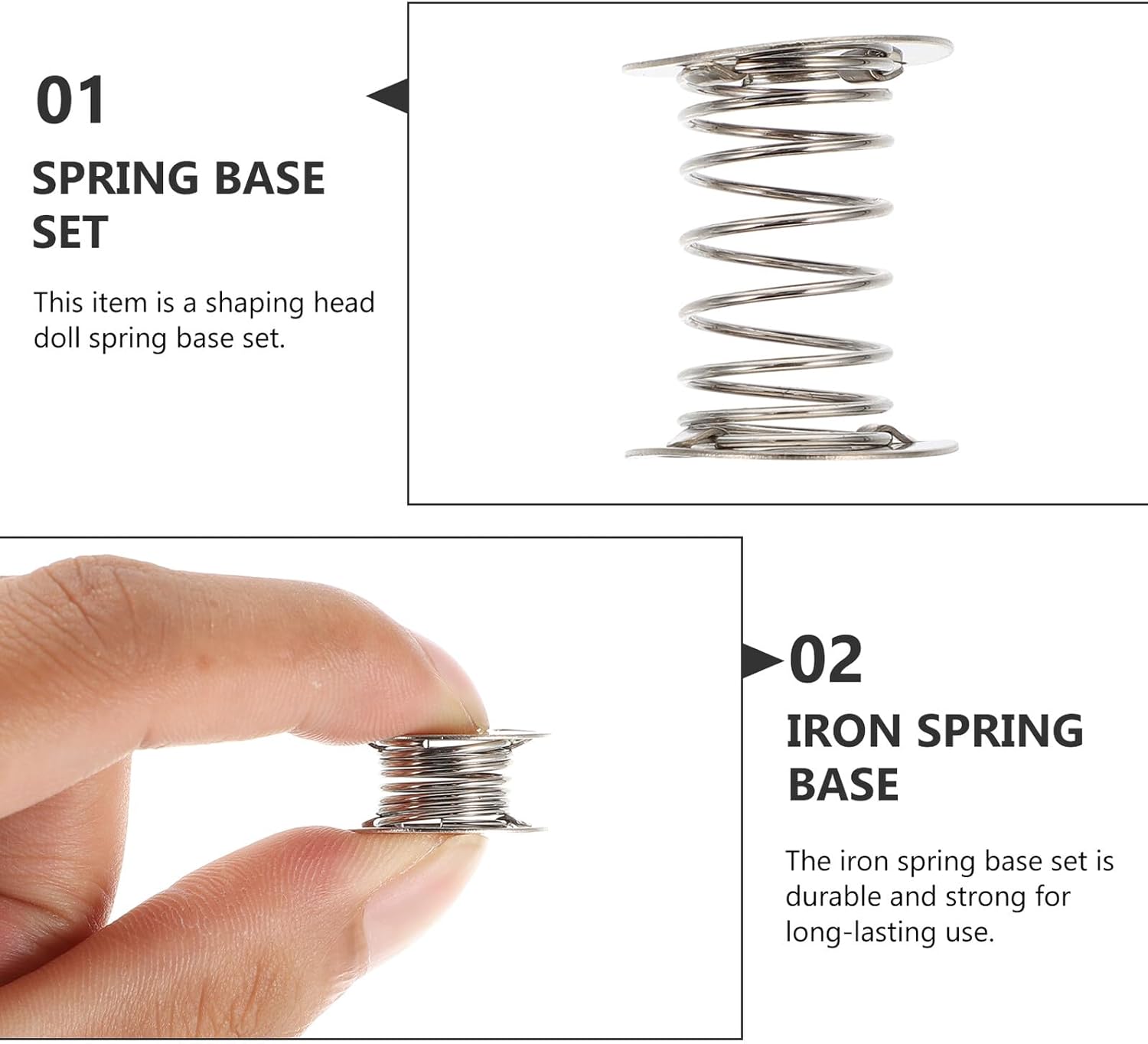 01

SPRING BASE SET

This item is a shaping head doll spring base set.

02

IRON SPRING BASE

The iron spring base set is durable and strong for long-lasting use.