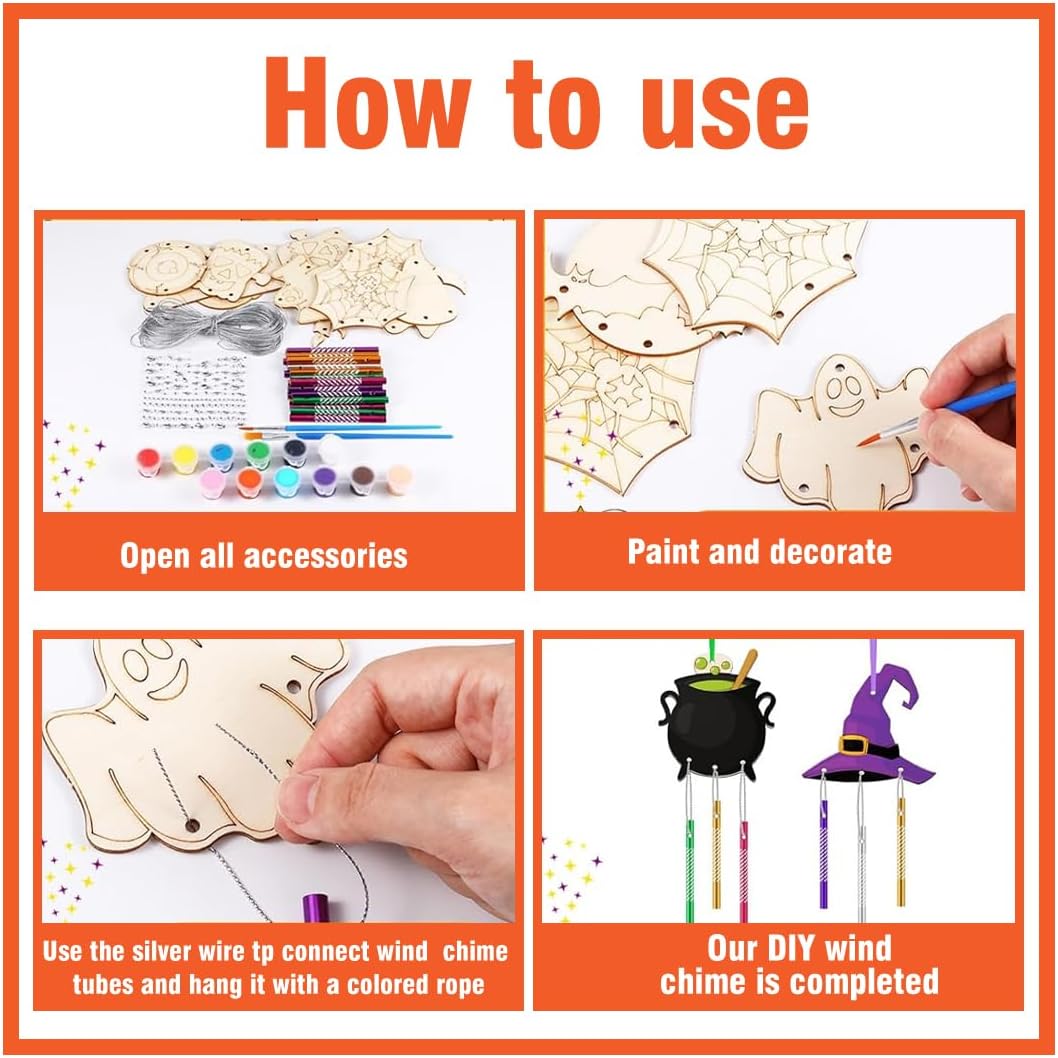 How to use

Open all accessories

Paint and decorate

Use the silver wire tp connect wind chime tubes and hang it with a colored rope

Our DIY wind chime is completed