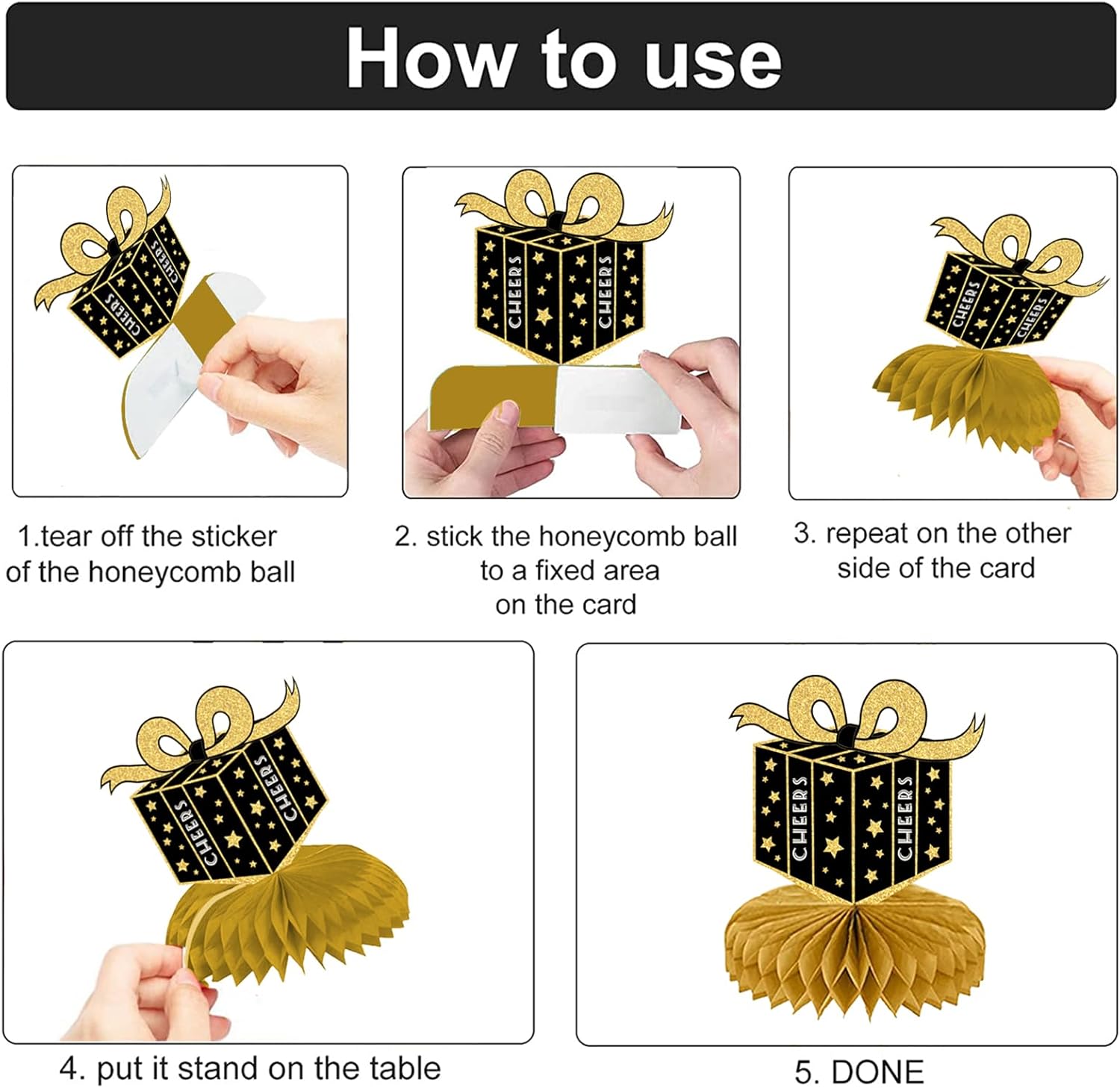 How to use

CHEERS CHEERS

1.tear off the sticker of the honeycomb ball

CHEERS CHEERS

2. stick the honeycomb ball to a fixed area on the card

CHEERS CHEERS

3. repeat on the other side of the card

CHEERS CHEERS

4. put it stand on the table

CHEERS CHEERS

5. DONE