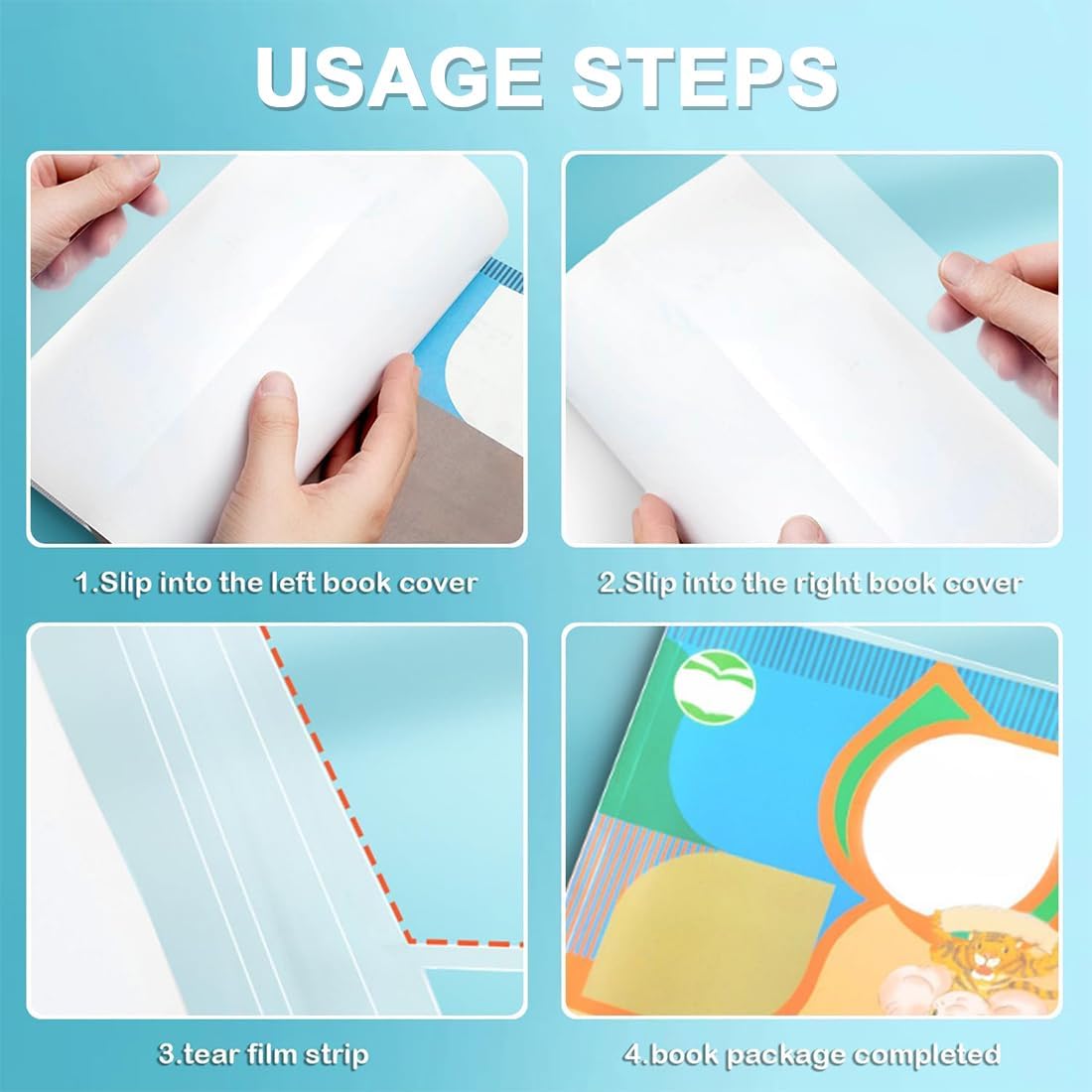 USAGE STEPS

1.Slip into the left book cover

2.Slip into the right book cover

3.tear film strip

4.book package completed