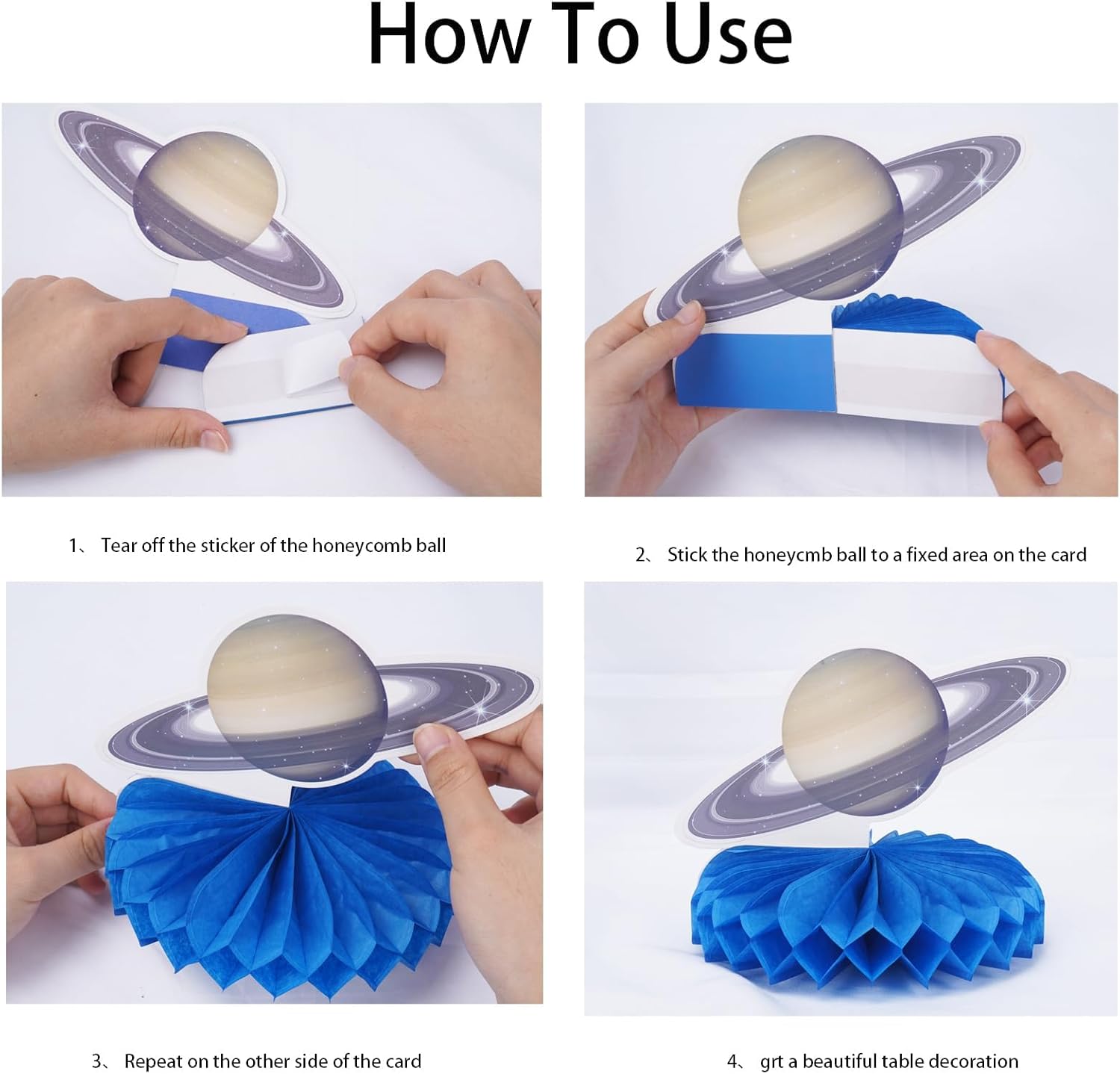 How To Use

1、 Tear off the sticker of the honeycomb ball

2、 Stick the honeycmb ball to a fixed area on the card

3、 Repeat on the other side of the card

4、 grt a beautiful table decoration