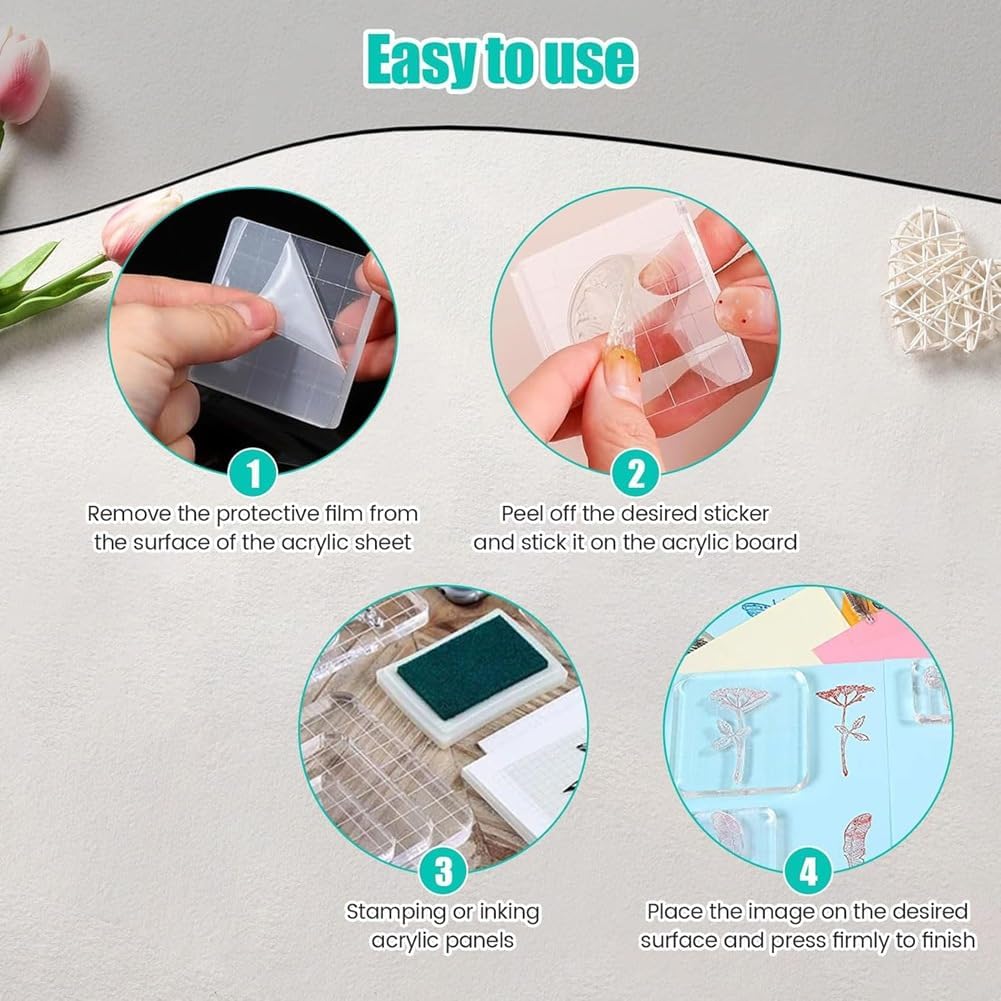 Easy to use

1

Remove the protective film from the surface of the acrylic sheet

2

Peel off the desired sticker and stick it on the acrylic board

3

Stamping or inking acrylic panels

4

Place the image on the desired surface and press firmly to finish