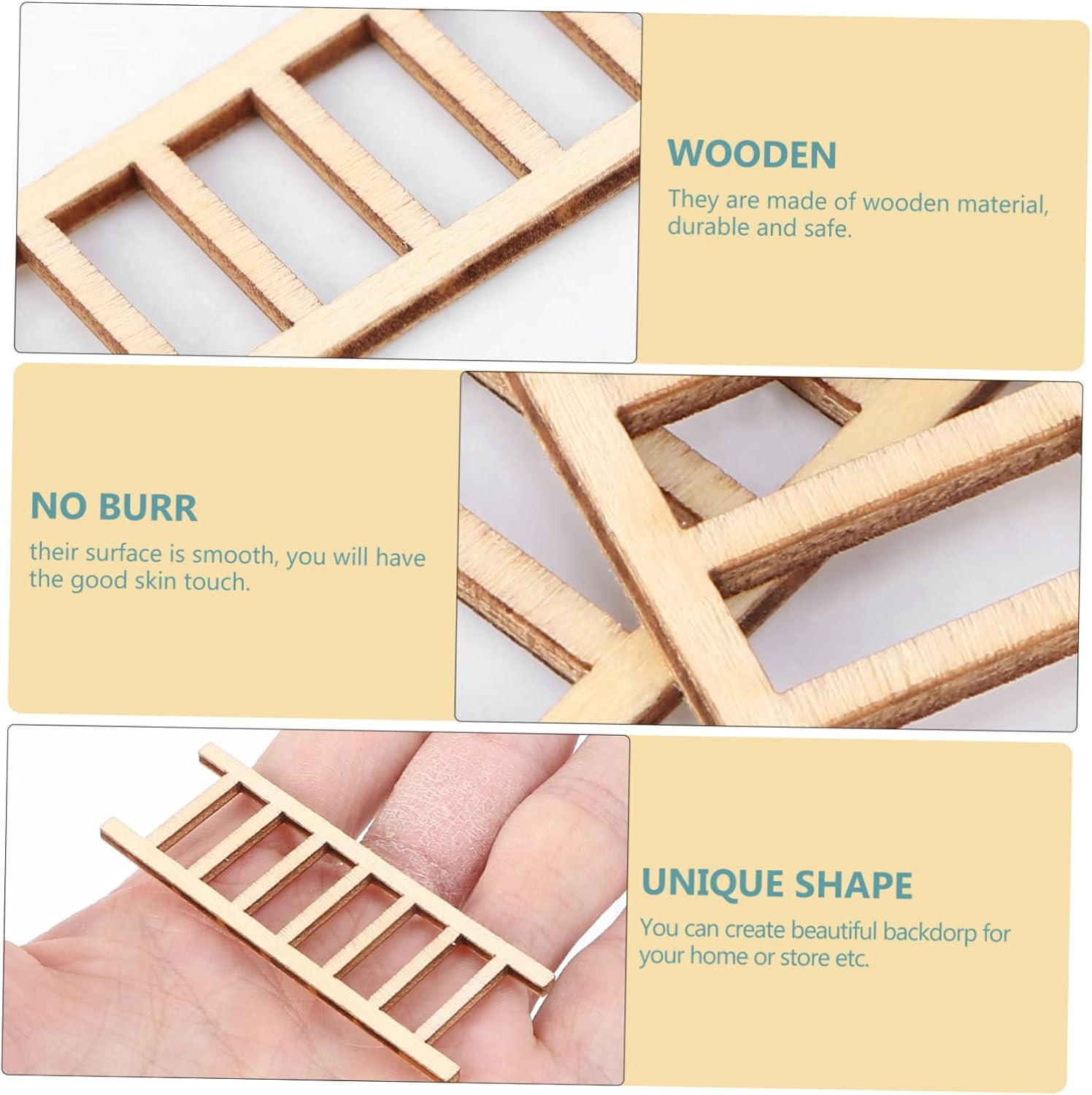 WOODEN

They are made of wooden material, durable and safe.

NO BURR

their surface is smooth, you will have the good skin touch.

UNIQUE SHAPE

You can create beautiful backdorp for your home or store etc.