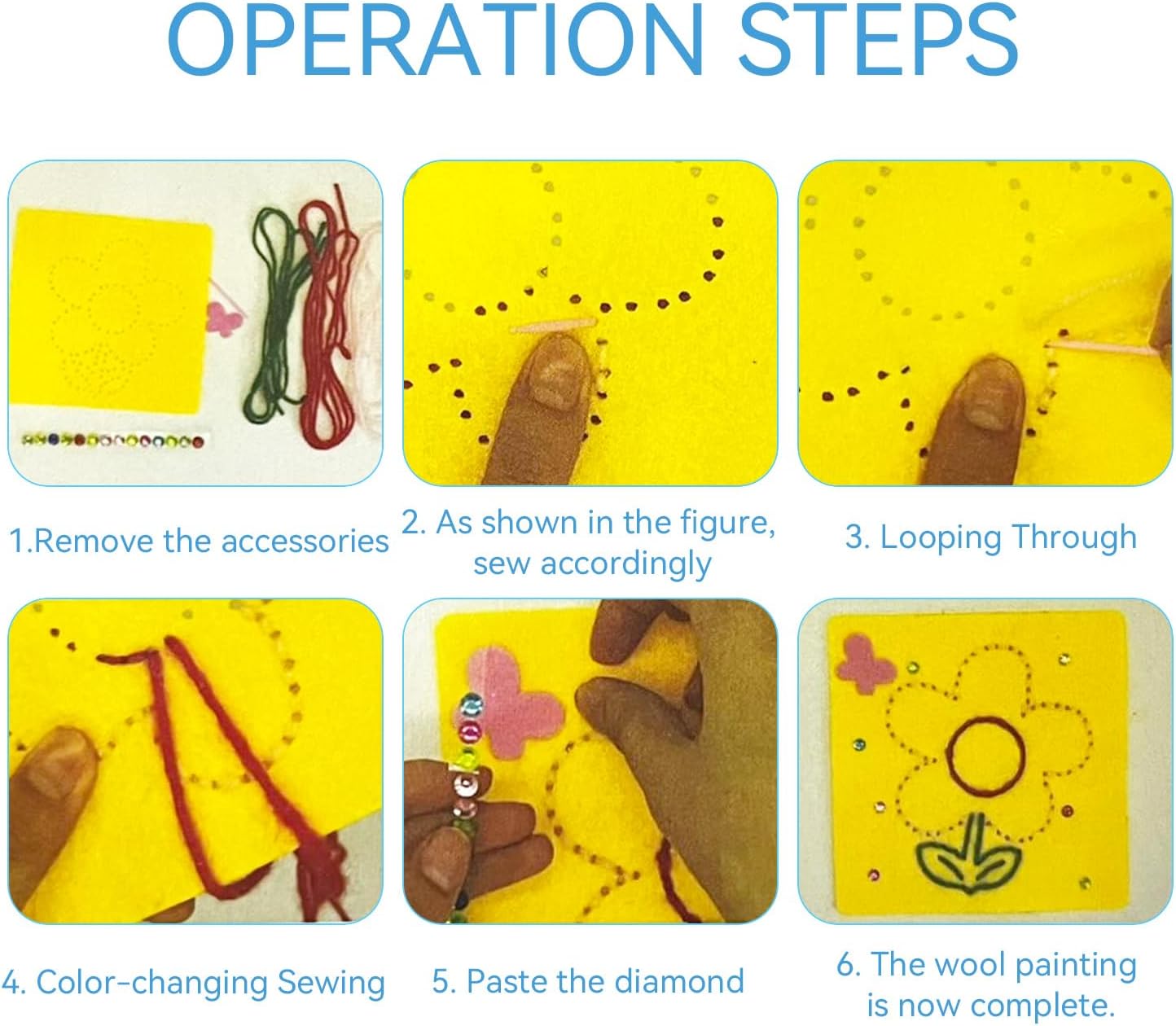 OPERATION STEPS

1.Remove the accessories

2. As shown in the figure, sew accordingly

3. Looping Through

4. Color-changing Sewing

5. Paste the diamond

6. The wool painting is now complete.