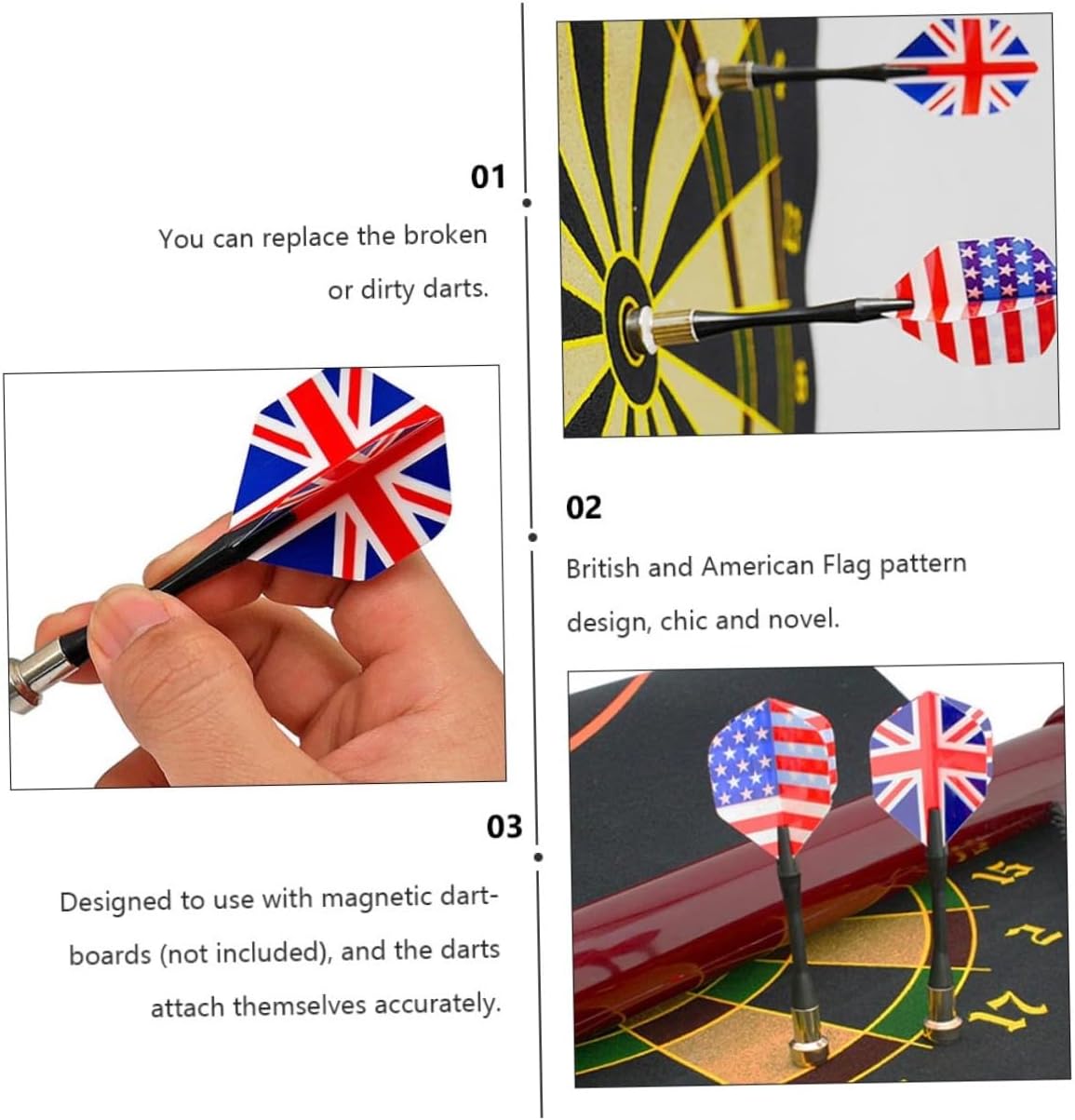 01

You can replace the broken or dirty darts.

02

British and American Flag pattern design, chic and novel.

03

Designed to use with magnetic dartboards (not included), and the darts attach themselves accurately.

15
2
17