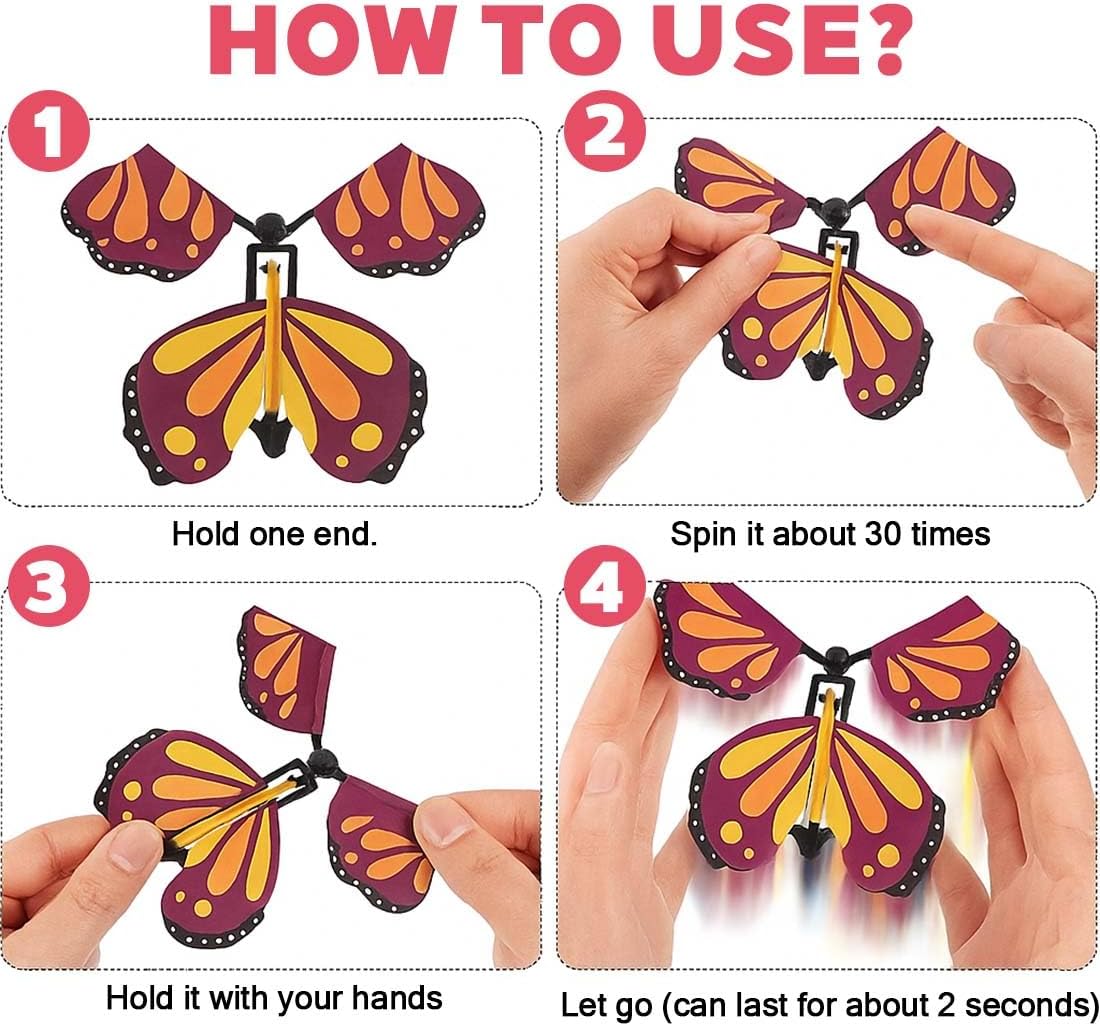 HOW TO USE?

1

Hold one end.

2

Spin it about 30 times

3

Hold it with your hands

4

Let go (can last for about 2 seconds)