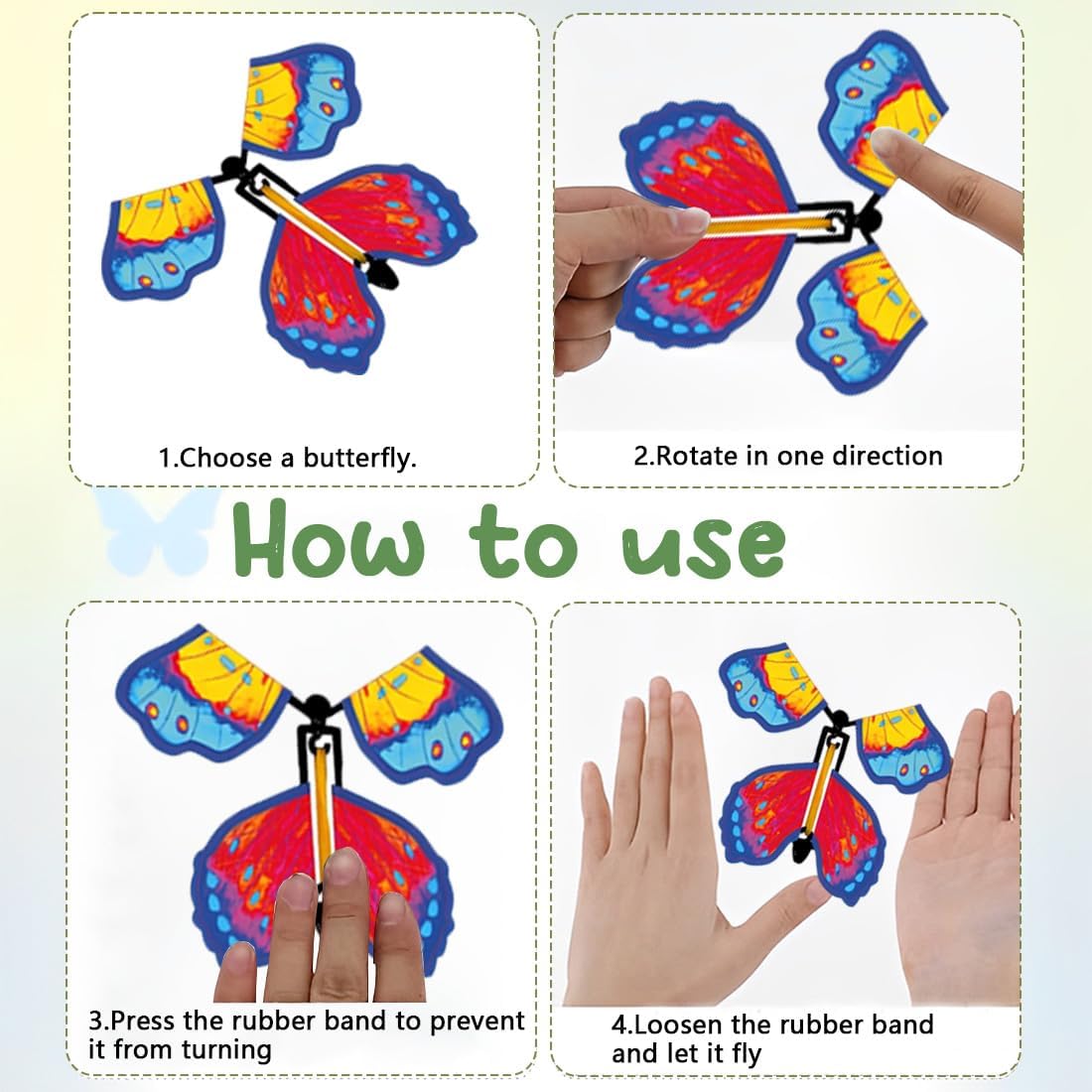 1.Choose a butterfly.

2.Rotate in one direction

How to use

3.Press the rubber band to prevent it from turning

4.Loosen the rubber band and let it fly