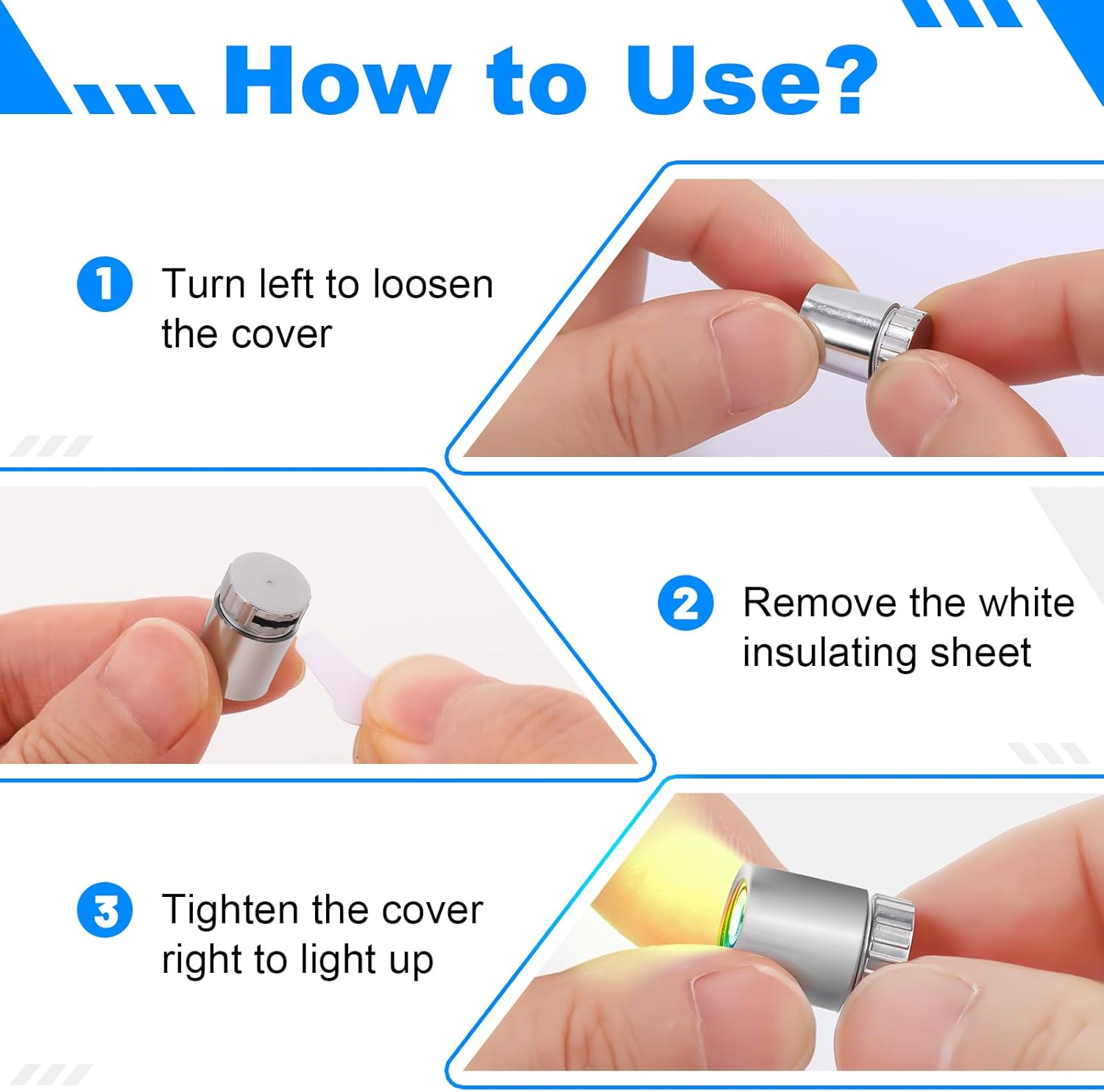 How to Use?

1 Turn left to loosen the cover

2 Remove the white insulating sheet

3 Tighten the cover right to light up