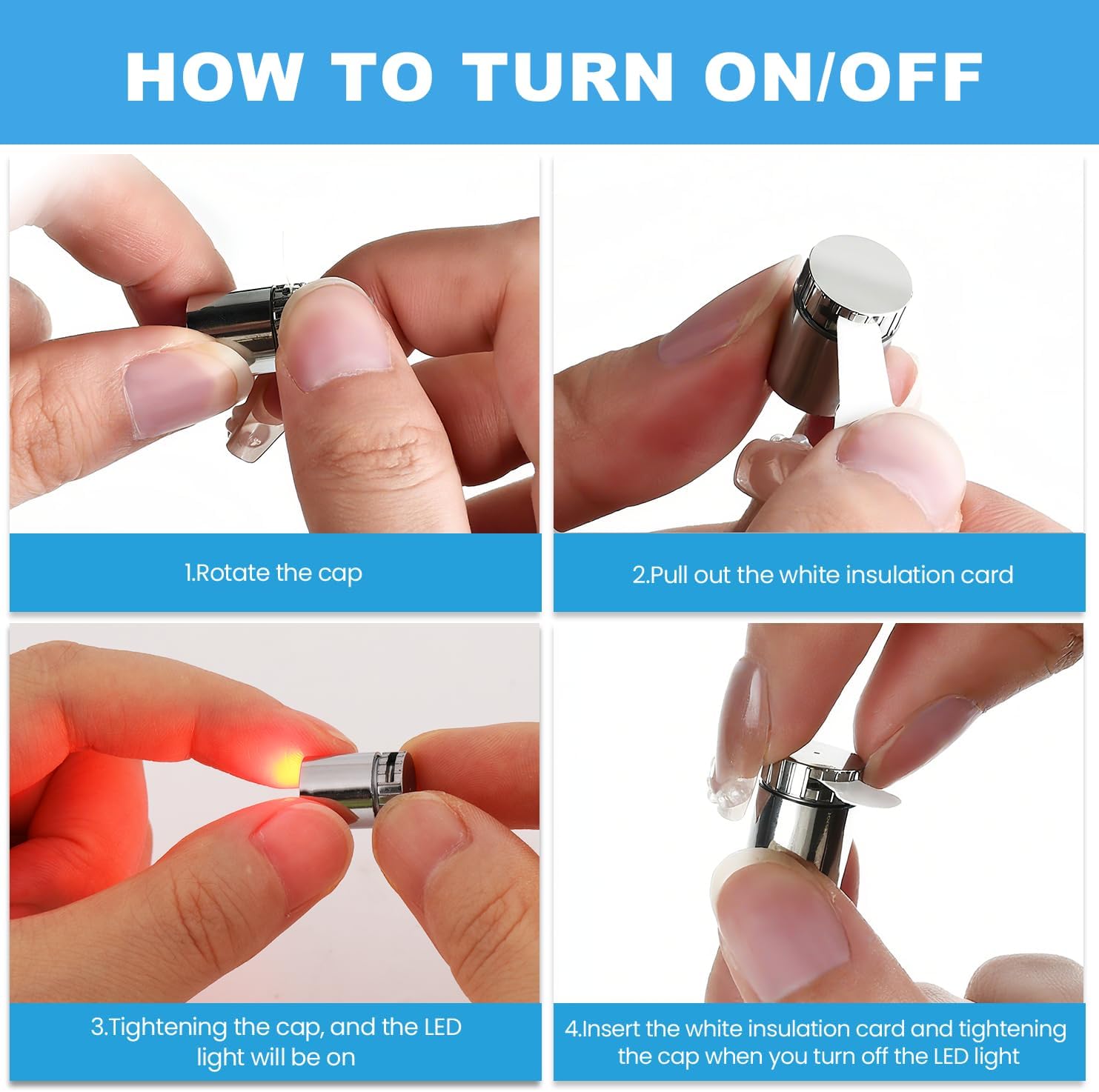 HOW TO TURN ON/OFF

1.Rotate the cap

2.Pull out the white insulation card

3.Tightening the cap, and the LED light will be on

4.Insert the white insulation card and tightening the cap when you turn off the LED light