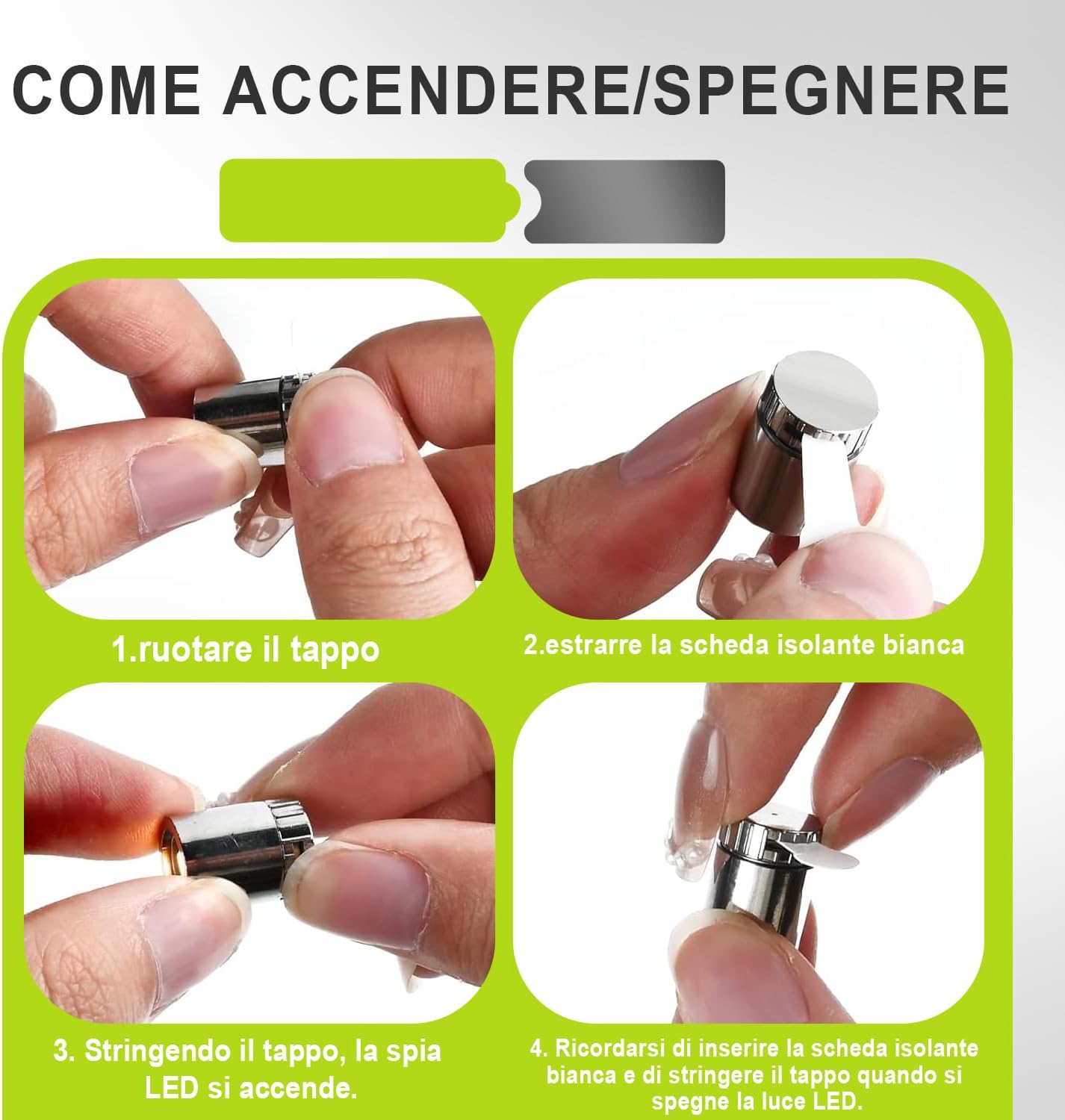 COME ACCENDERE/SPEGNERE

1.ruotare il tappo

2.estrarre la scheda isolante bianca

3. Stringendo il tappo, la spia LED si accende.

4. Ricordarsi di inserire la scheda isolante bianca e di stringere il tappo quando si spegne la luce LED.