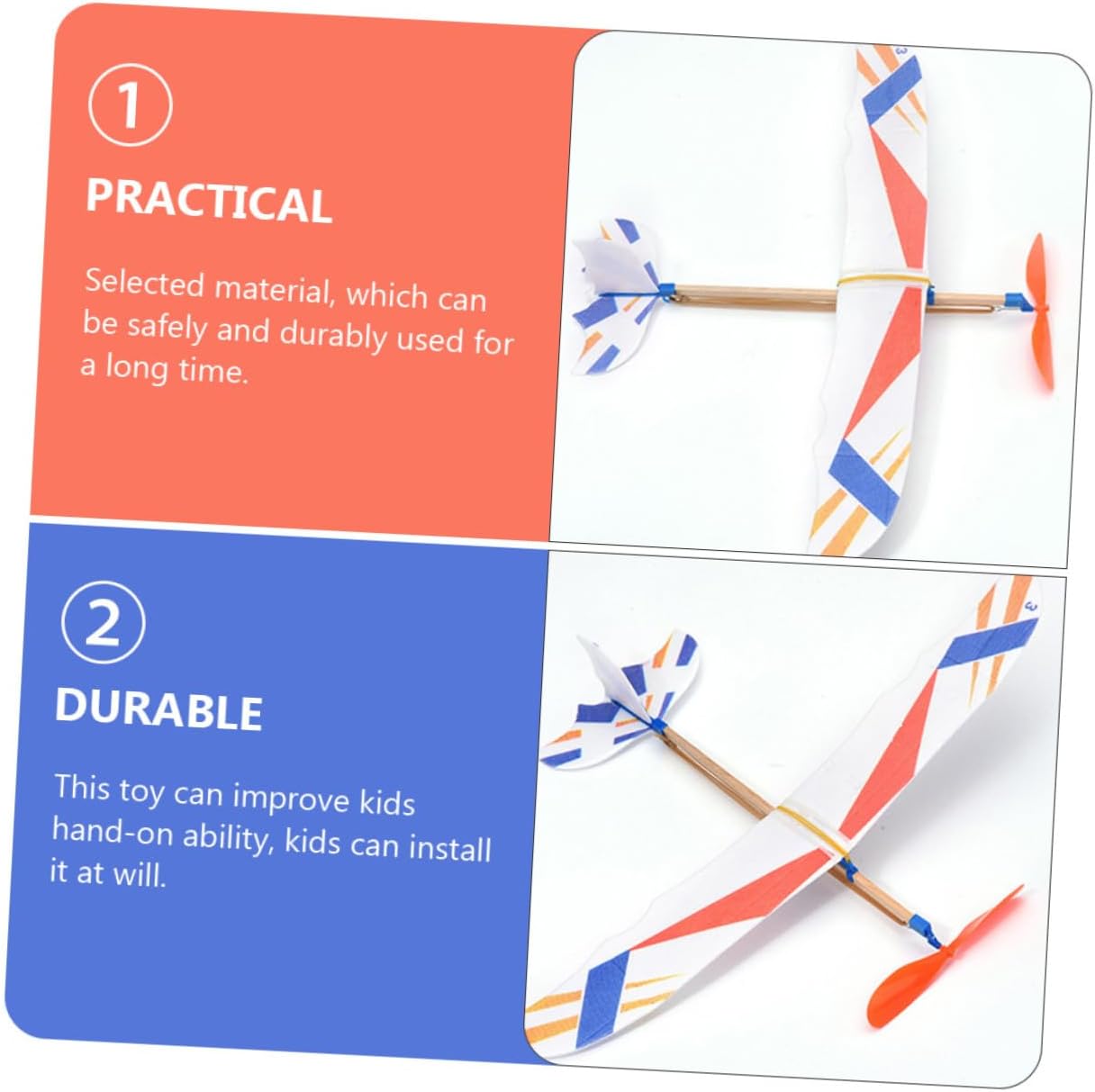 1

PRACTICAL

Selected material, which can be safely and durably used for a long time.

2

DURABLE

This toy can improve kids hand-on ability, kids can install it at will.