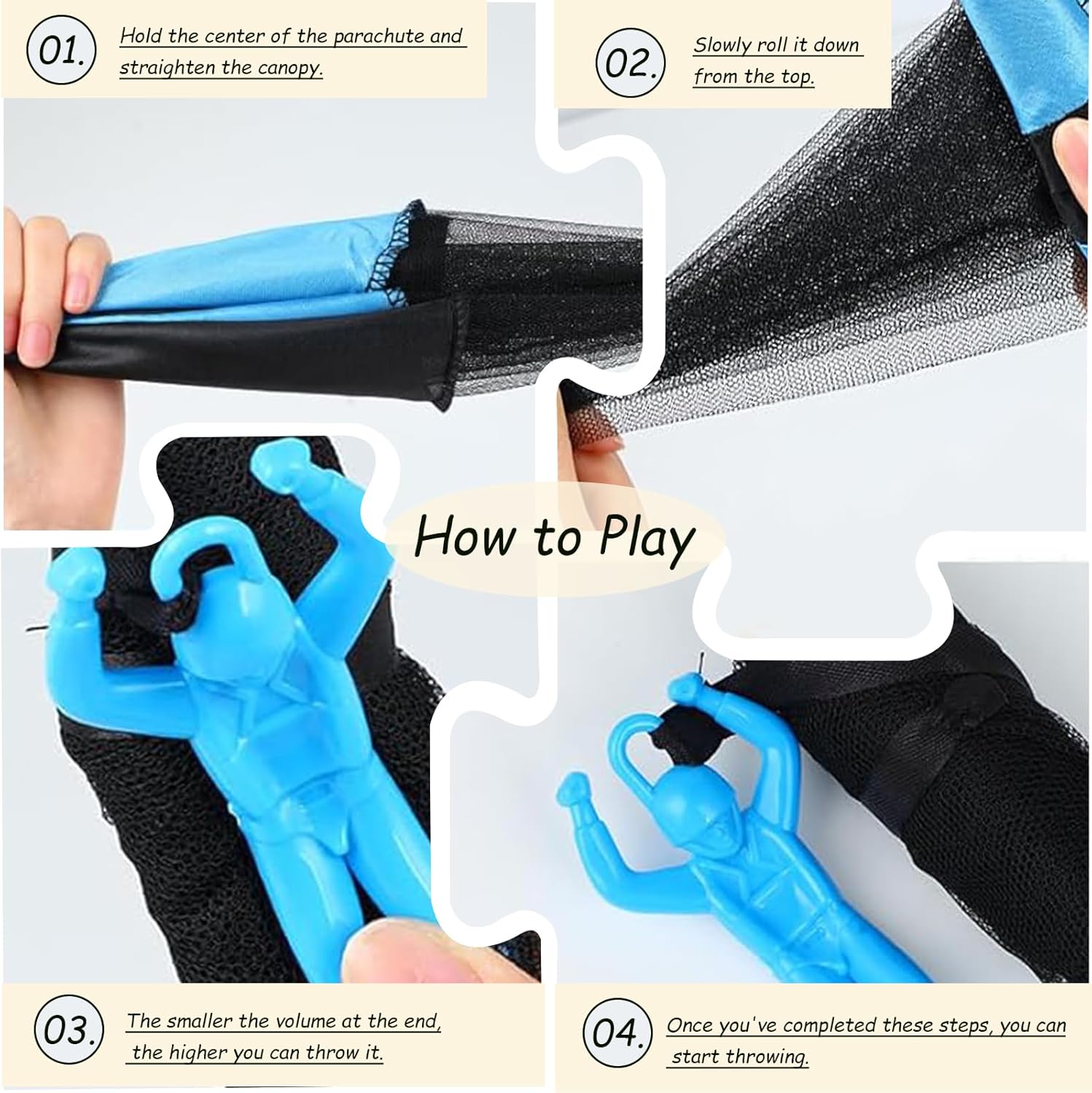 01. Hold the center of the parachute and straighten the canopy.

02. Slowly roll it down from the top.

How to Play

03. The smaller the volume at the end, the higher you can throw it.

04. Once you've completed these steps, you can start throwing.